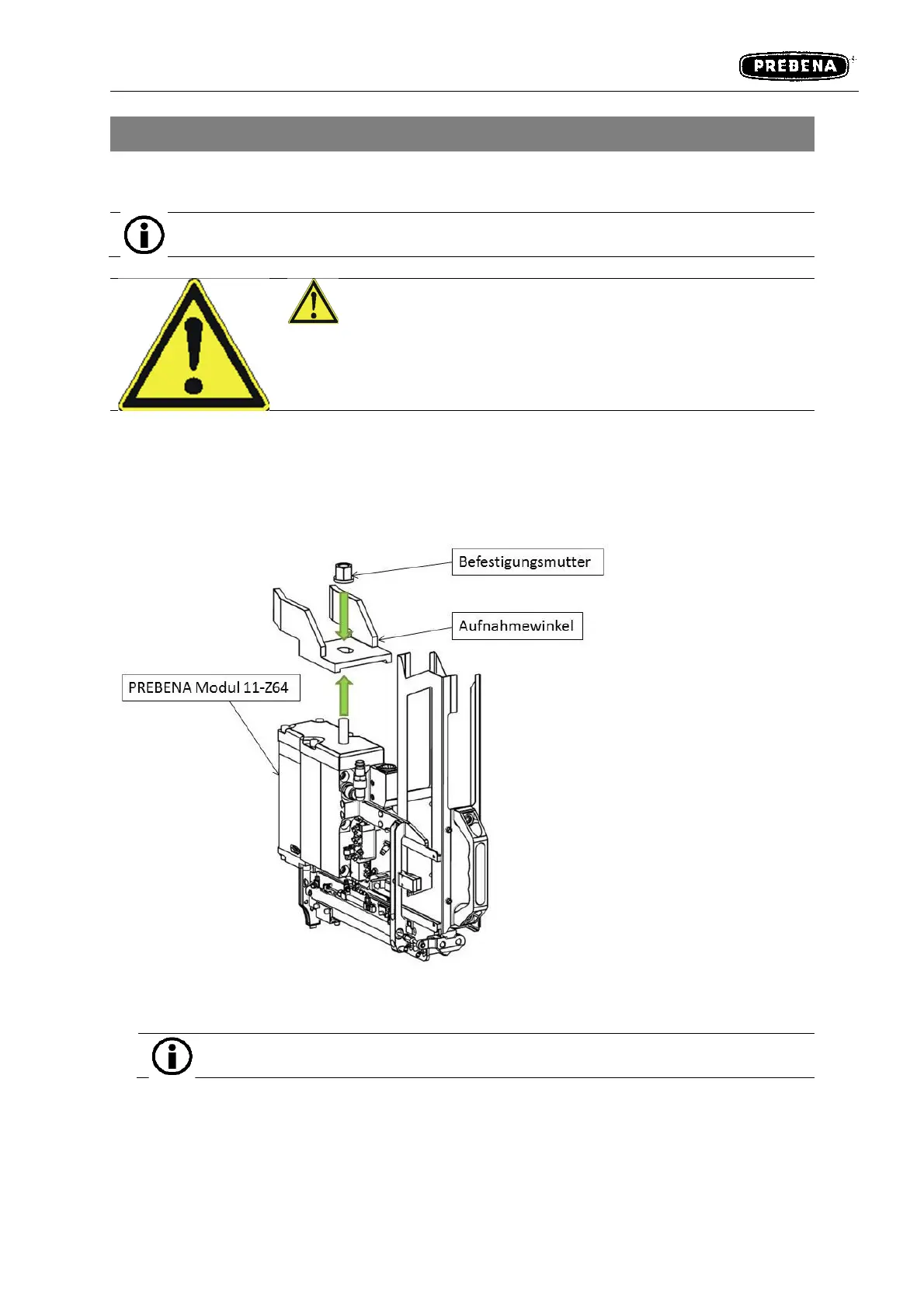 PREBENA

Befestigungsmutter

Aufnahmewinkel

PREBENA Modul 11-Z64