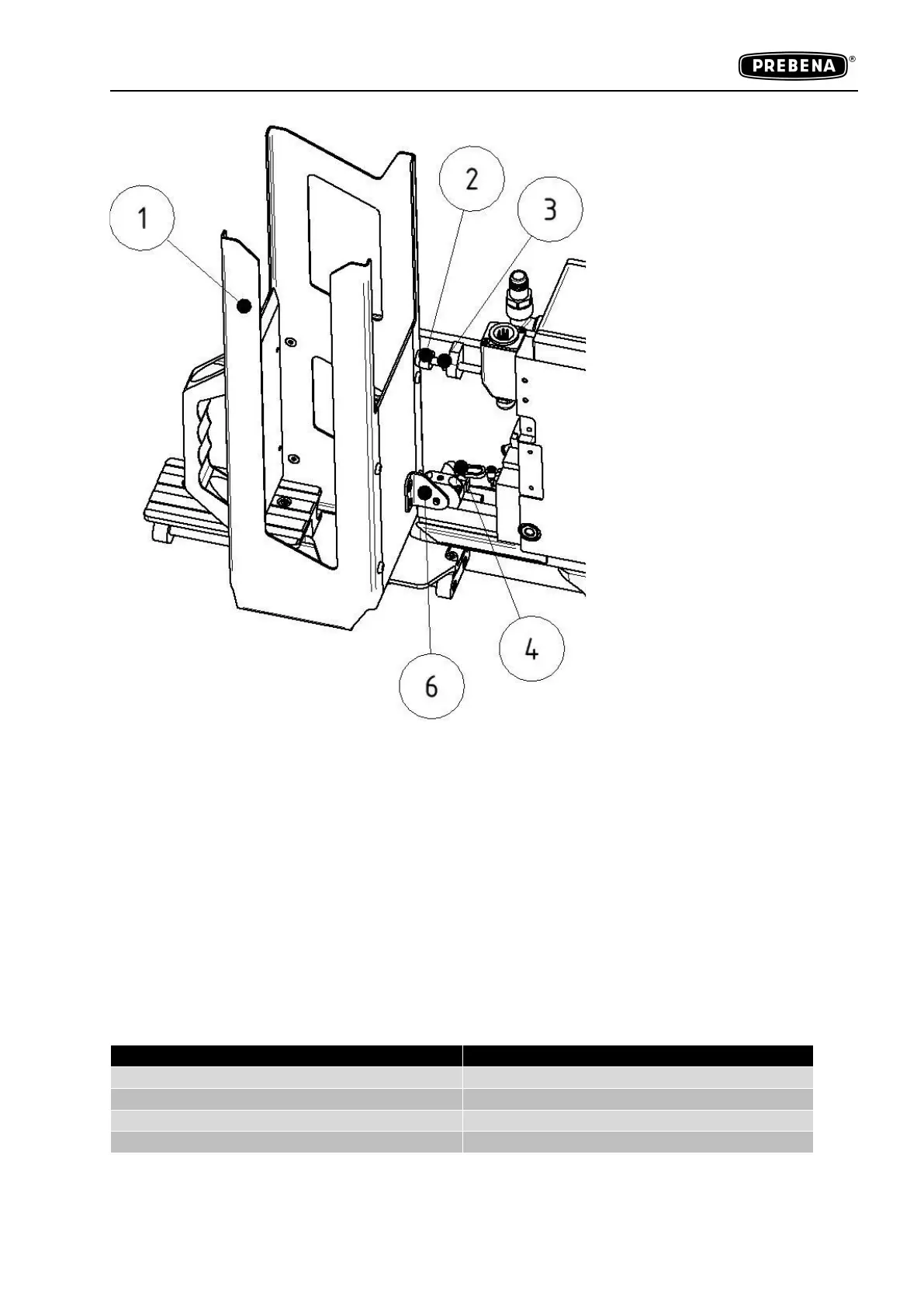 PREBENA®

1
2
3
4
6