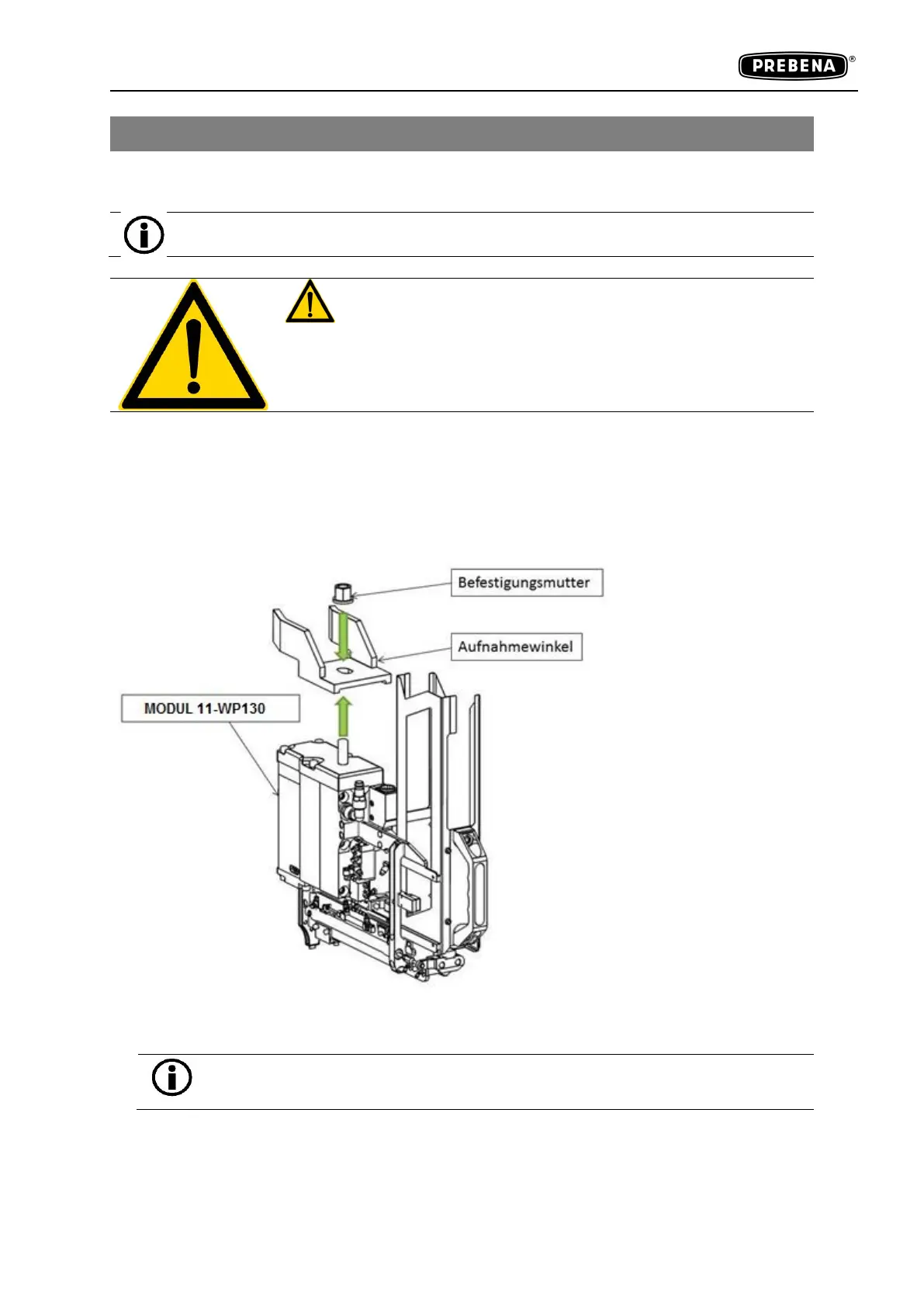 PREBENA®

Befestigungsmutter

Aufnahmewinkel

MODUL 11-WP130