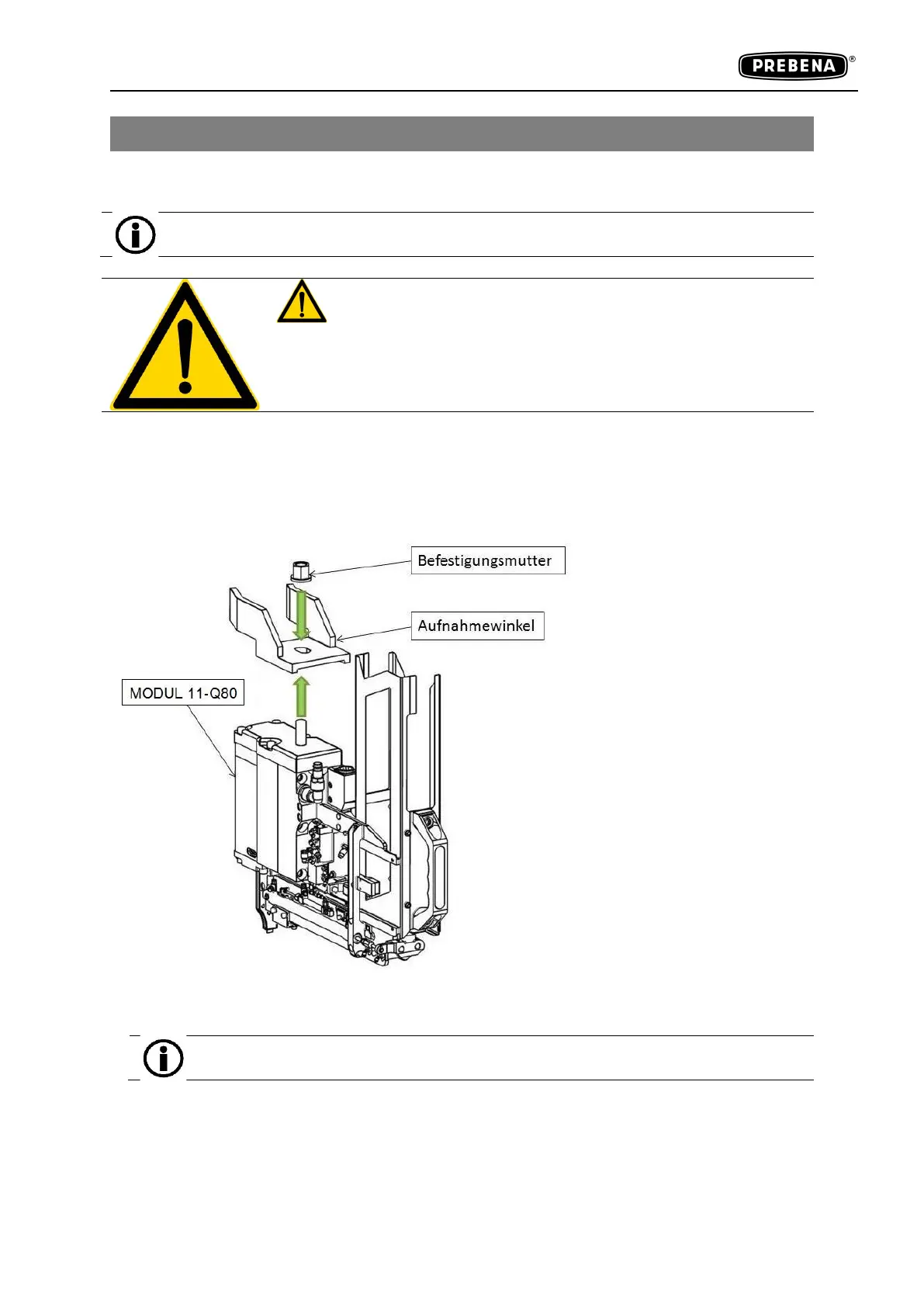 PREBENA®

Befestigungsmutter

Aufnahmewinkel

MODUL 11-Q80