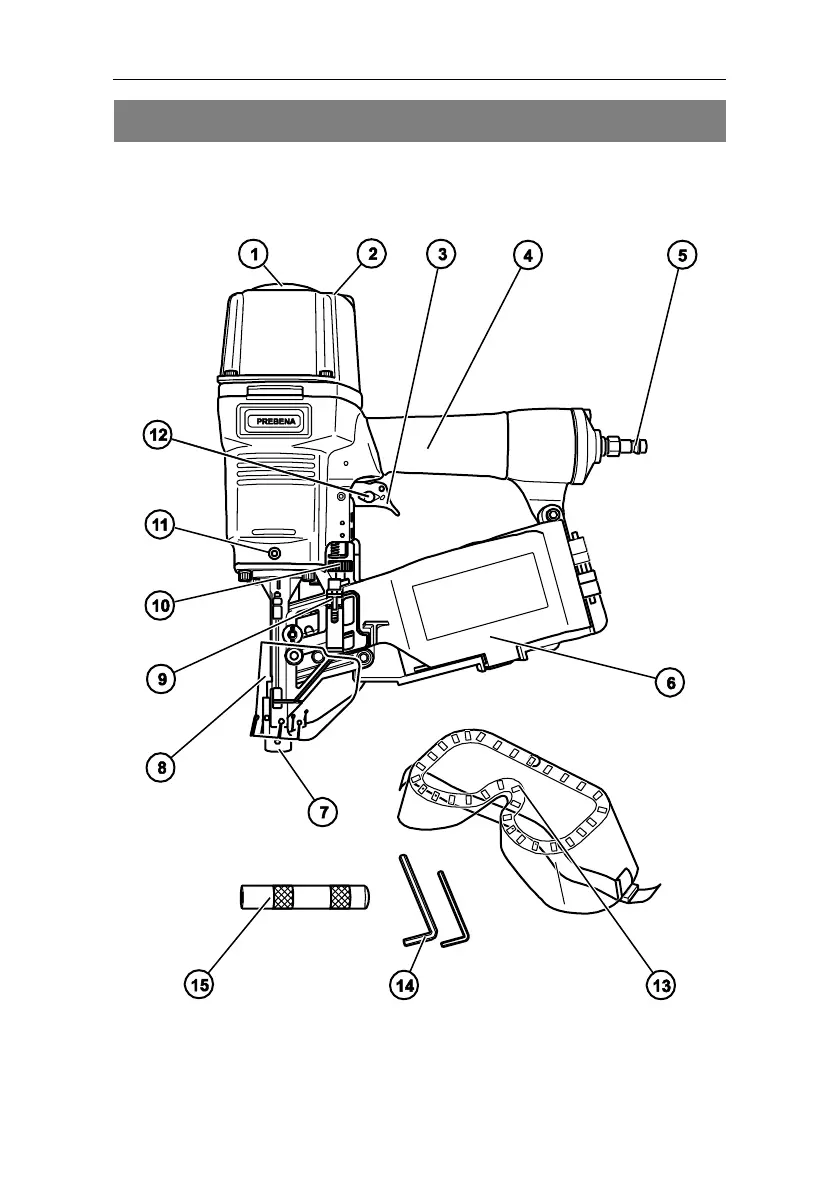 1 2 3 4 5

PREBENA

12

11

10

9

8

7

6

15

14

13