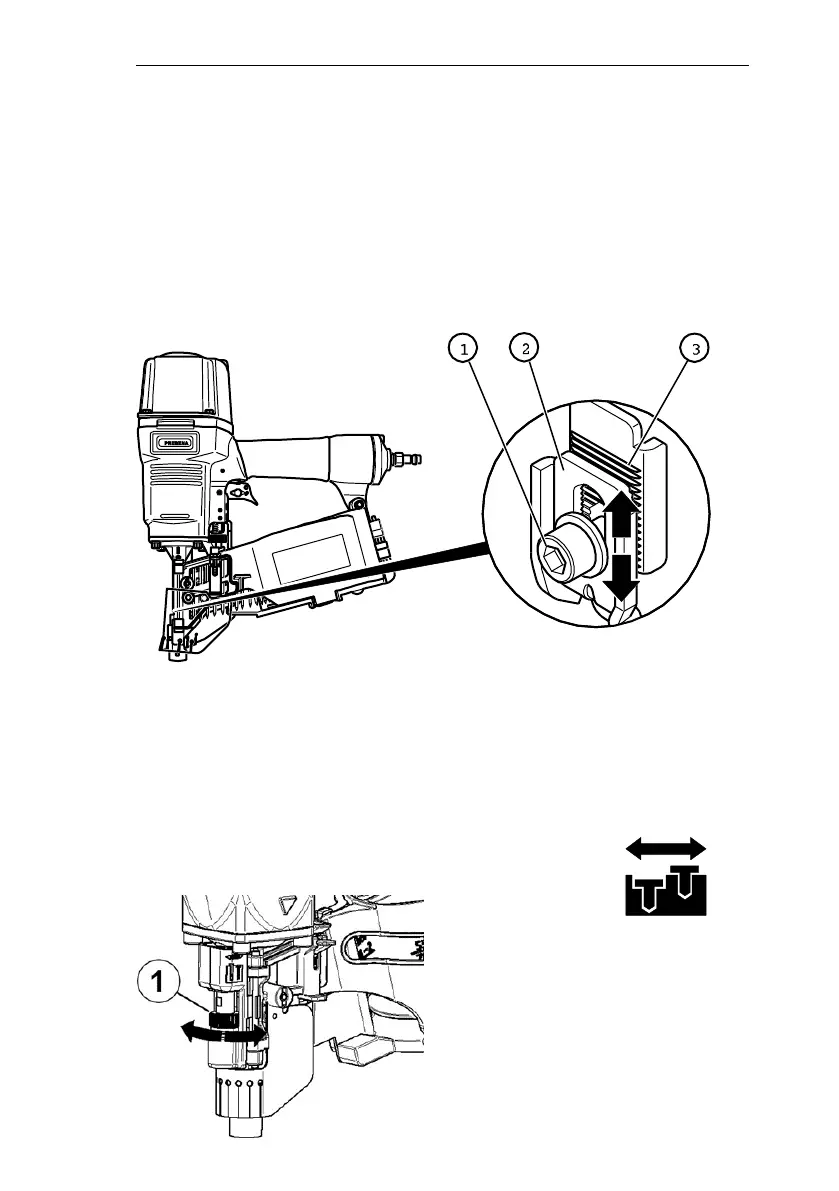 PREBENA

1 2 3

1