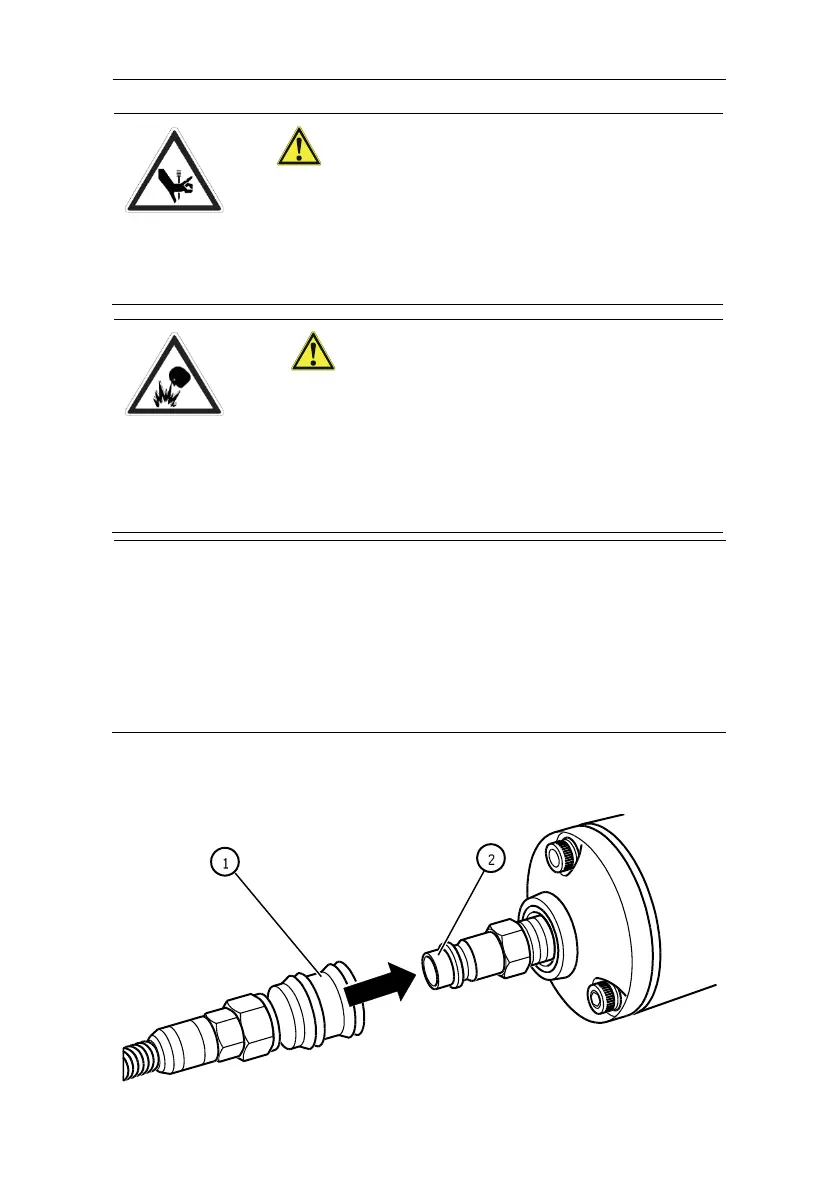 1

2