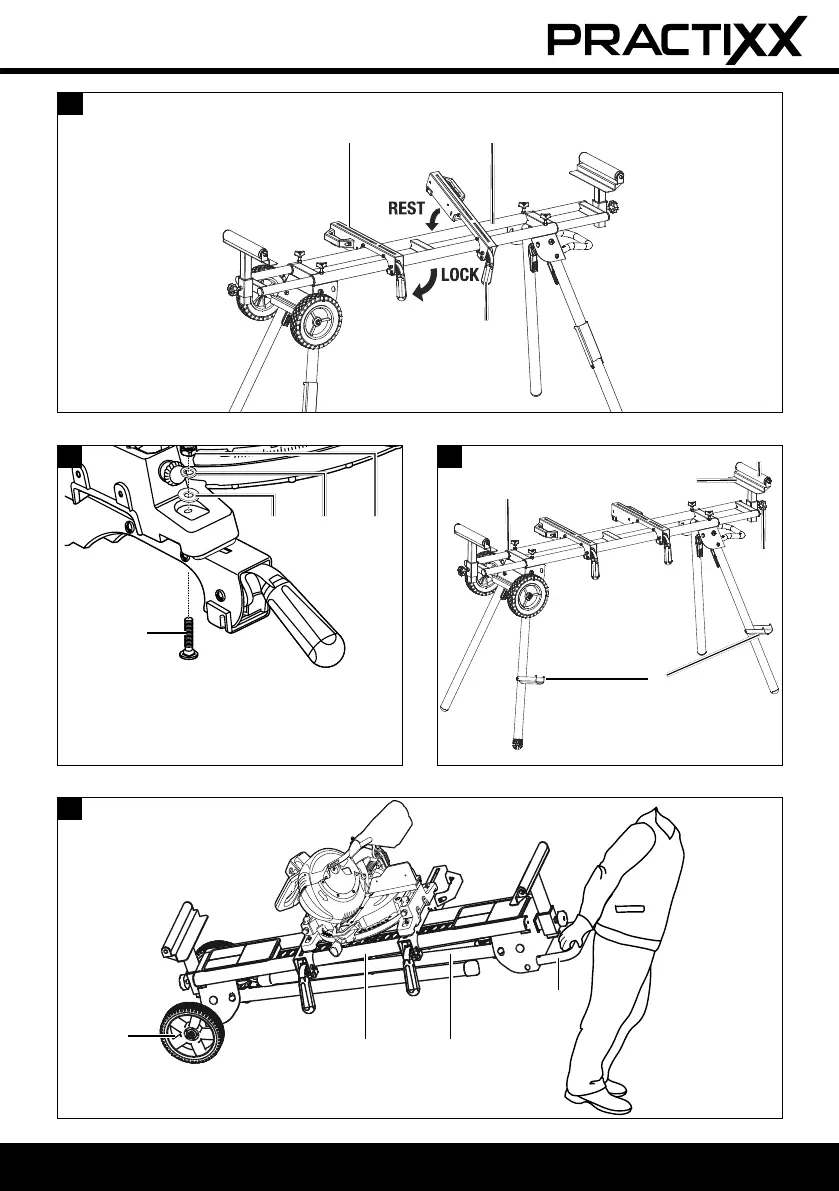 PRACTIXX

REST

LOCK