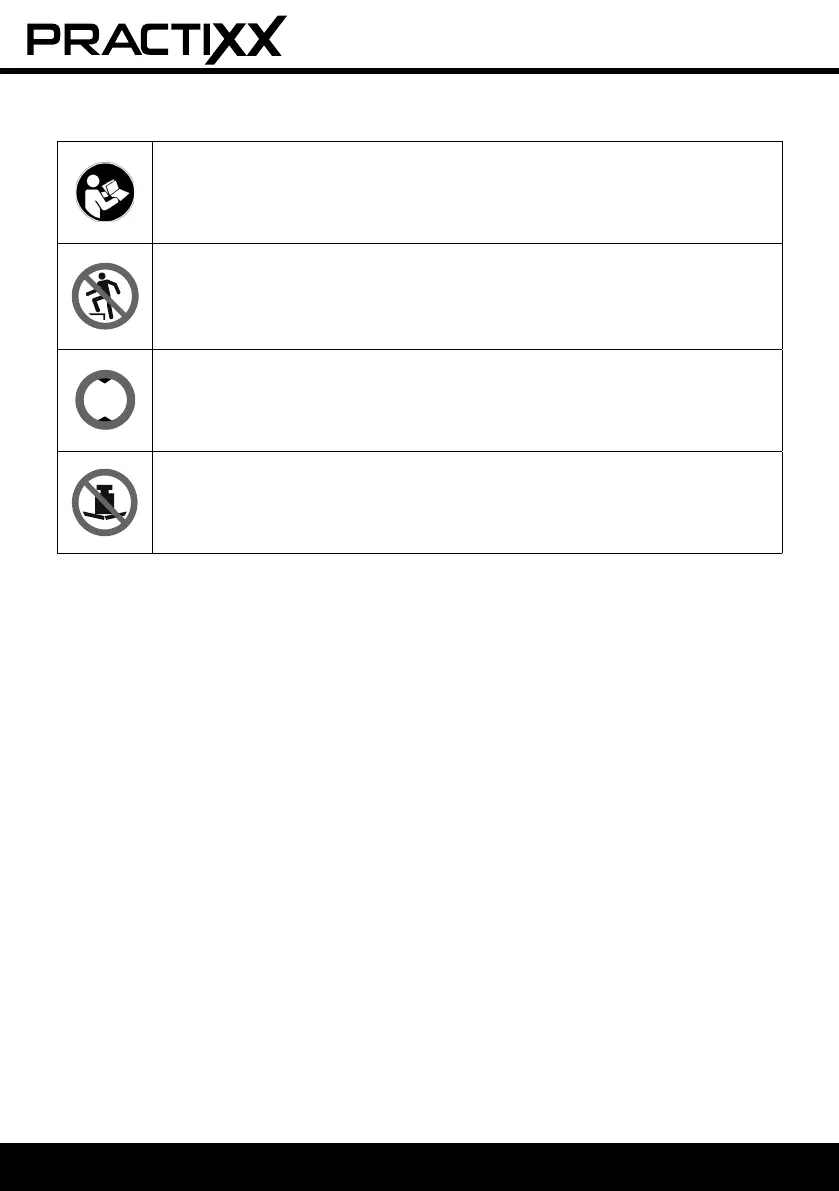 PRACTIXX