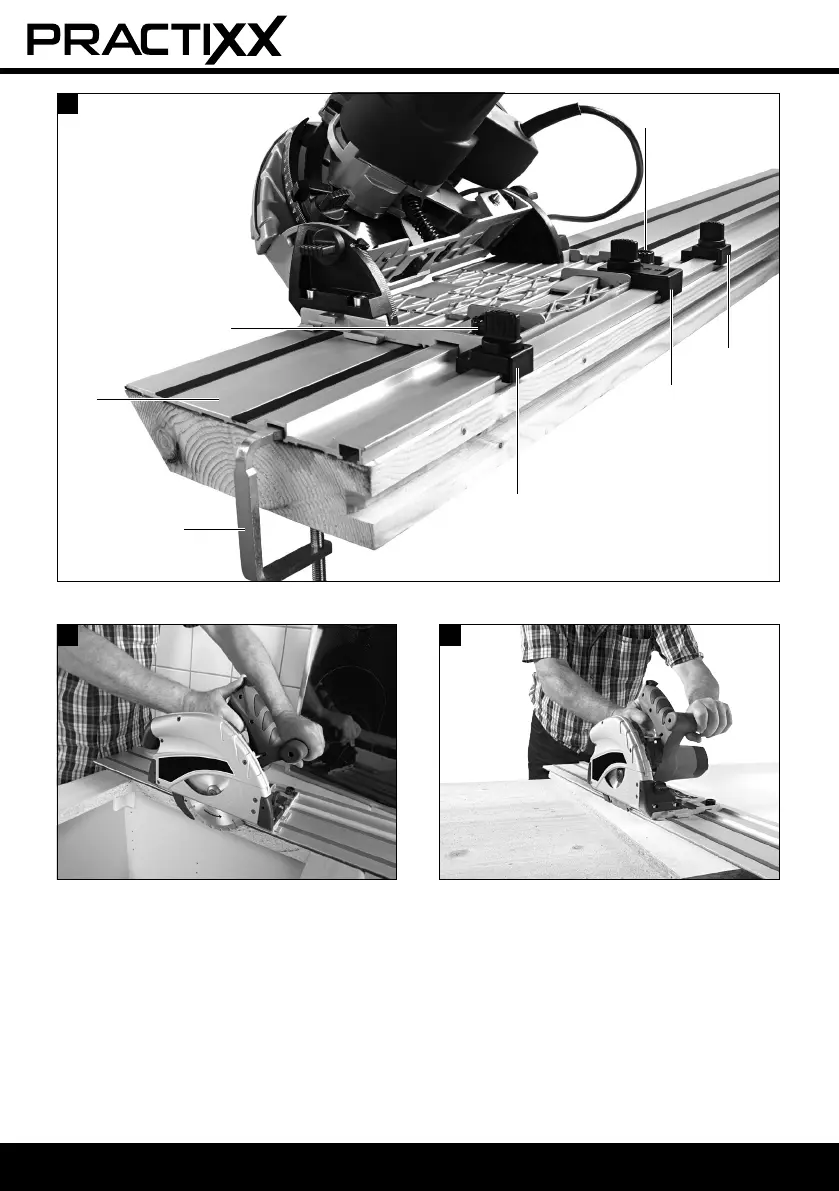 PRACTIXX