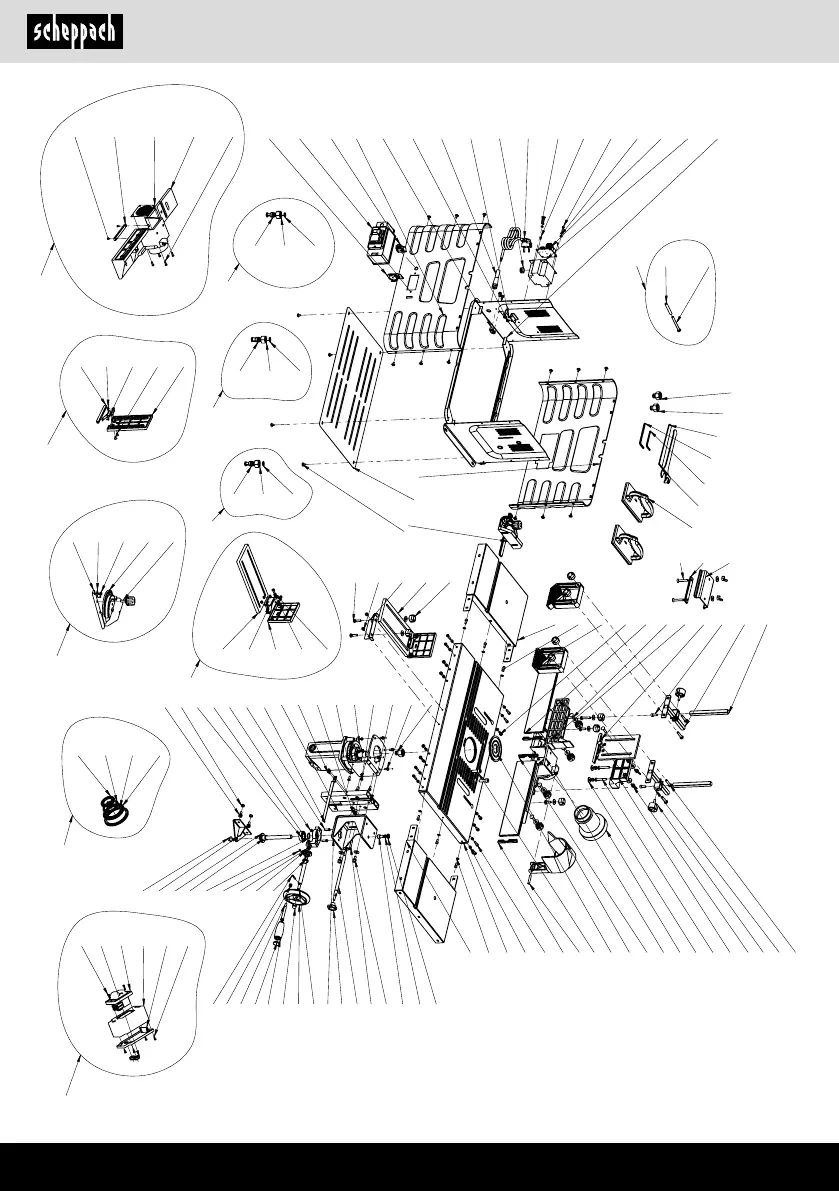 scheppach