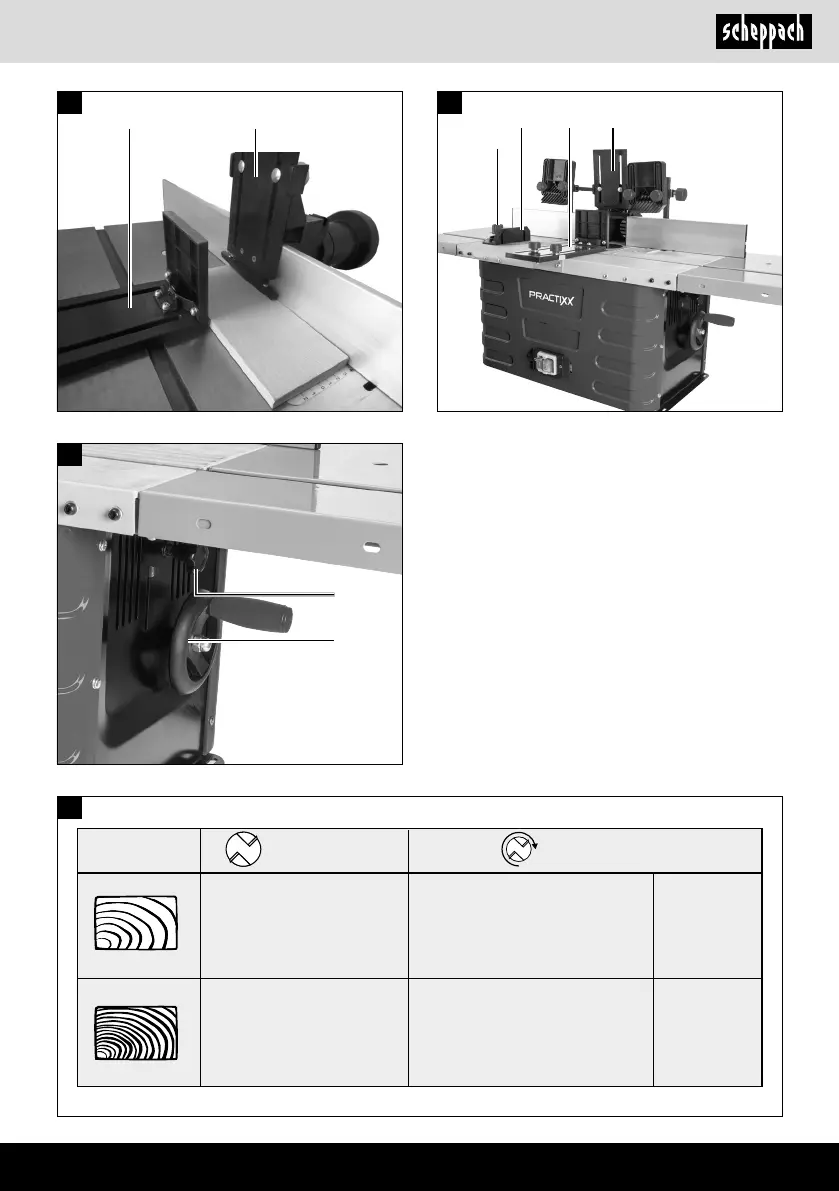 scheppach

PRACTIXX