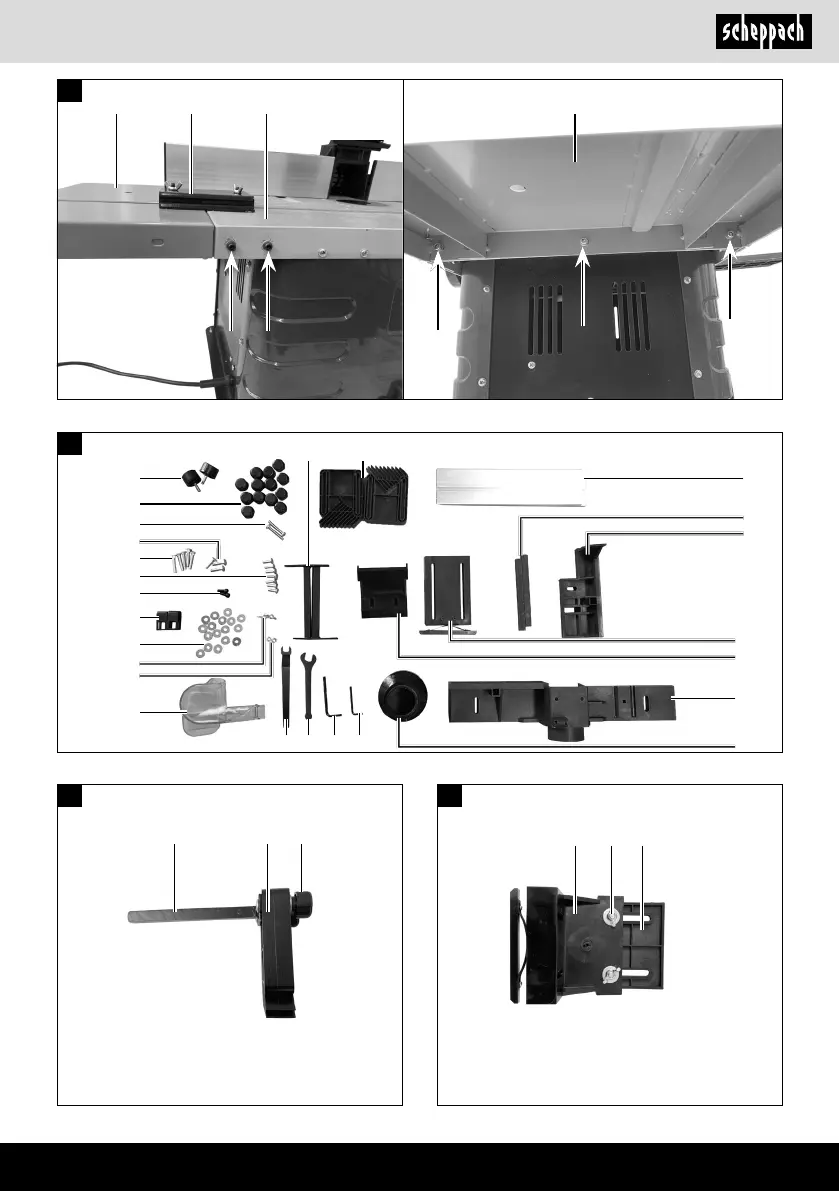 scheppach