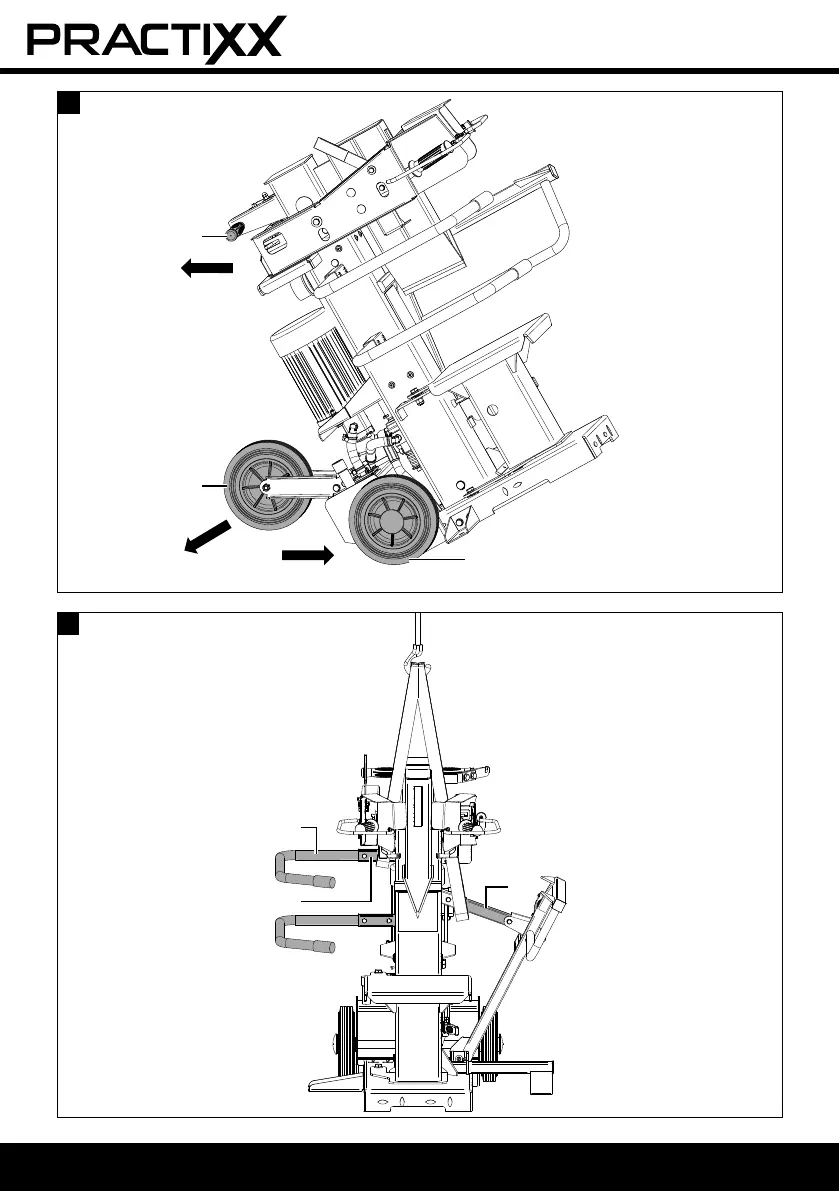 PRACTIXX