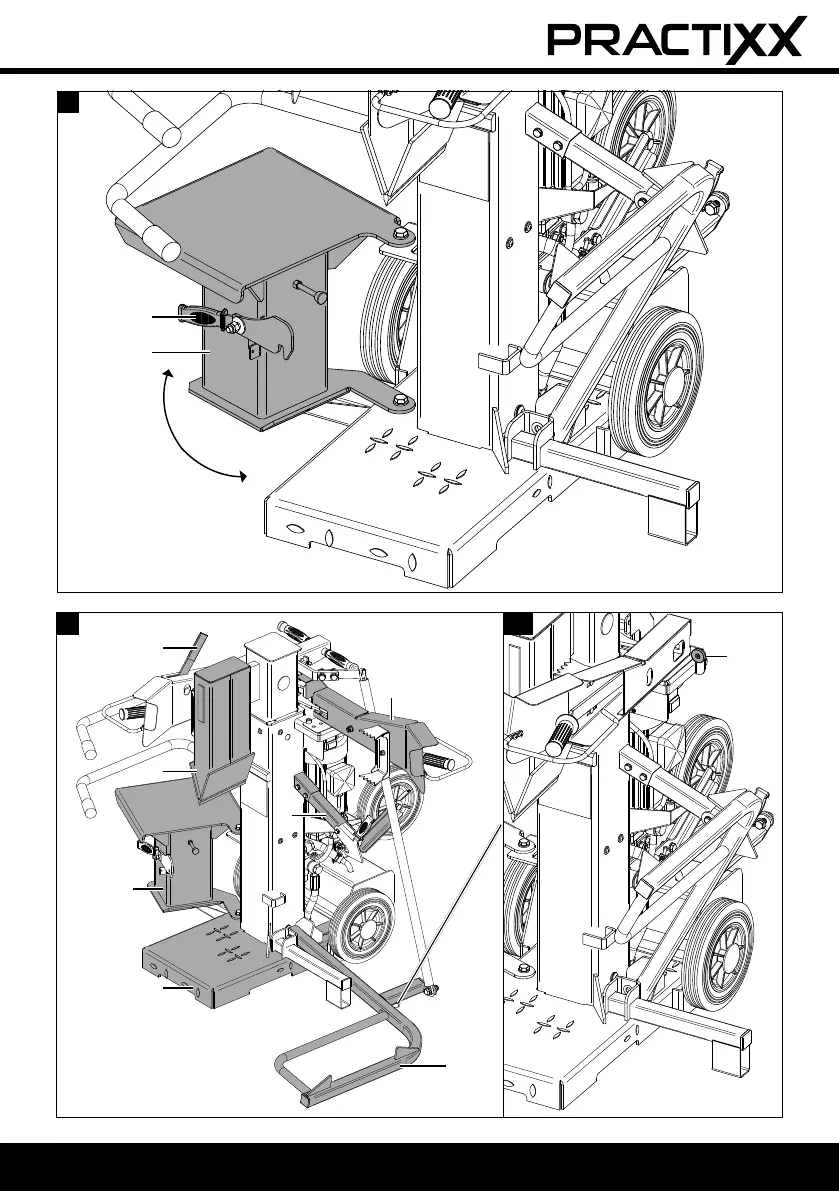 PRACTIXX