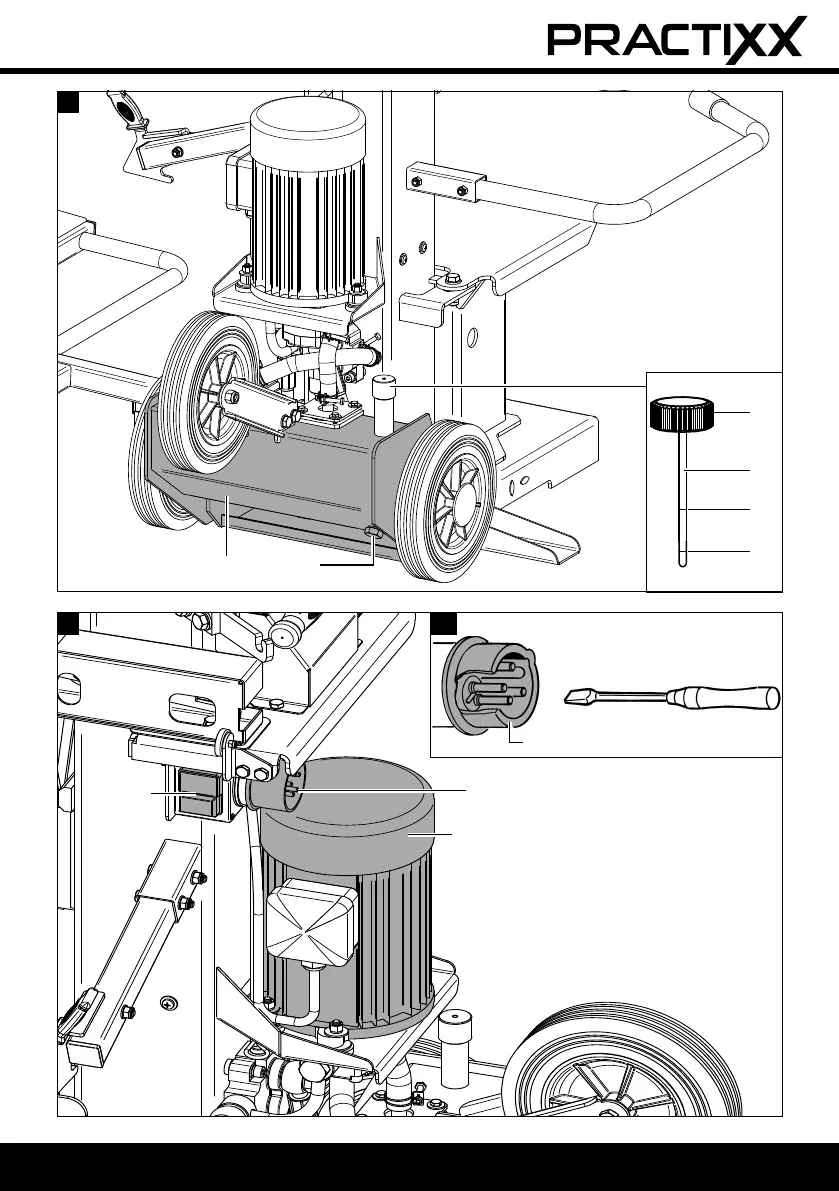 PRACTIXX