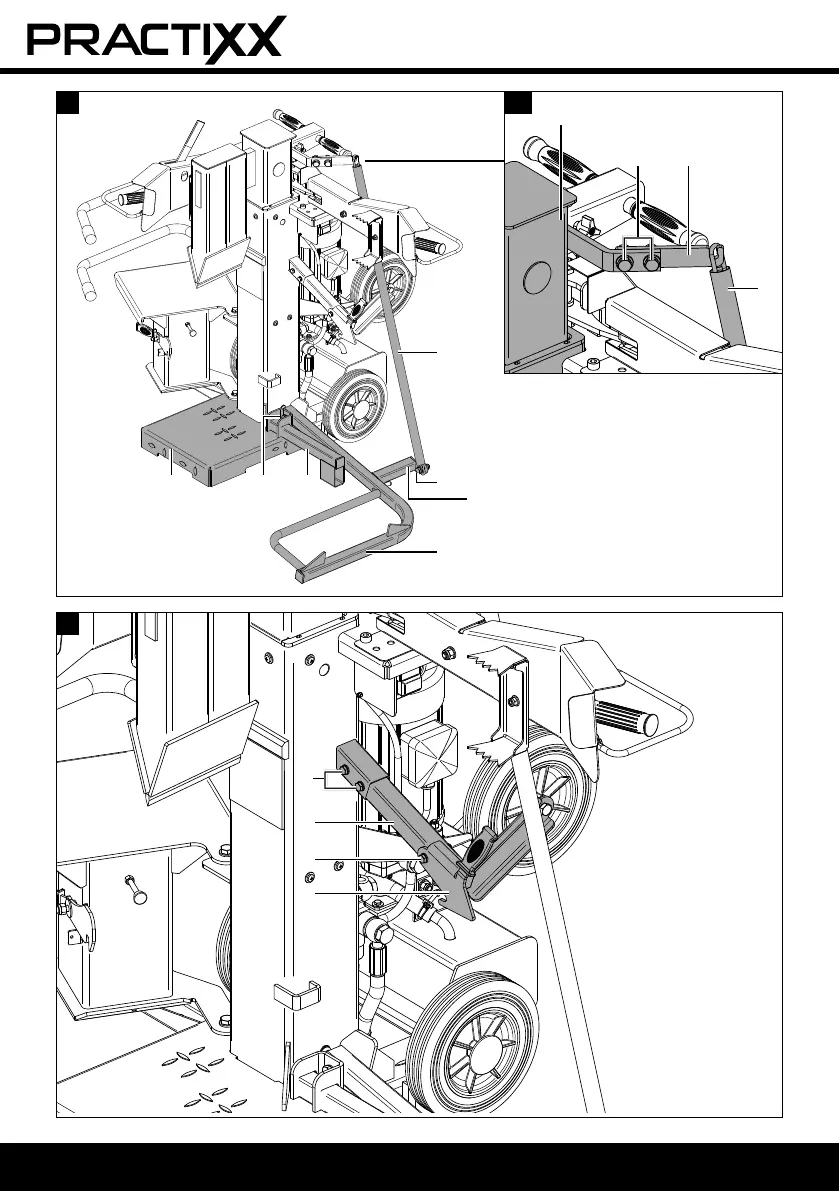 PRACTIXX