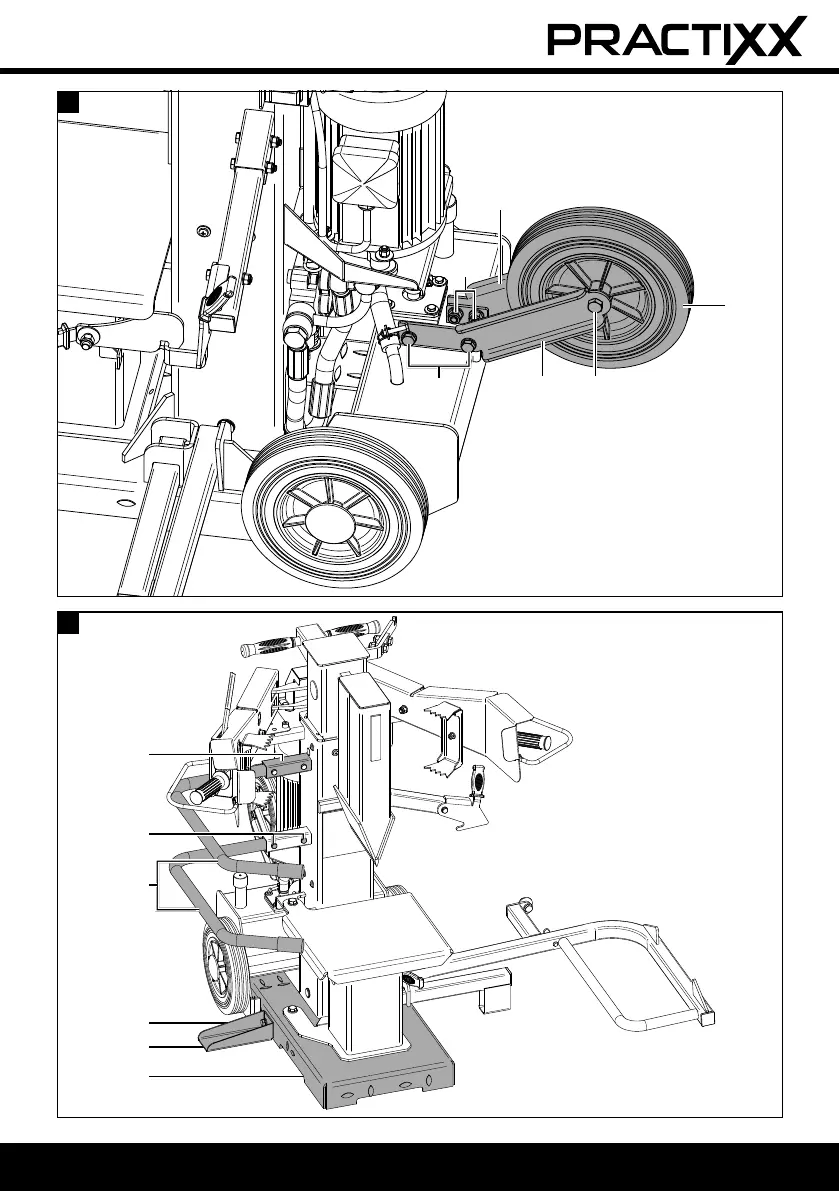 PRACTIXX