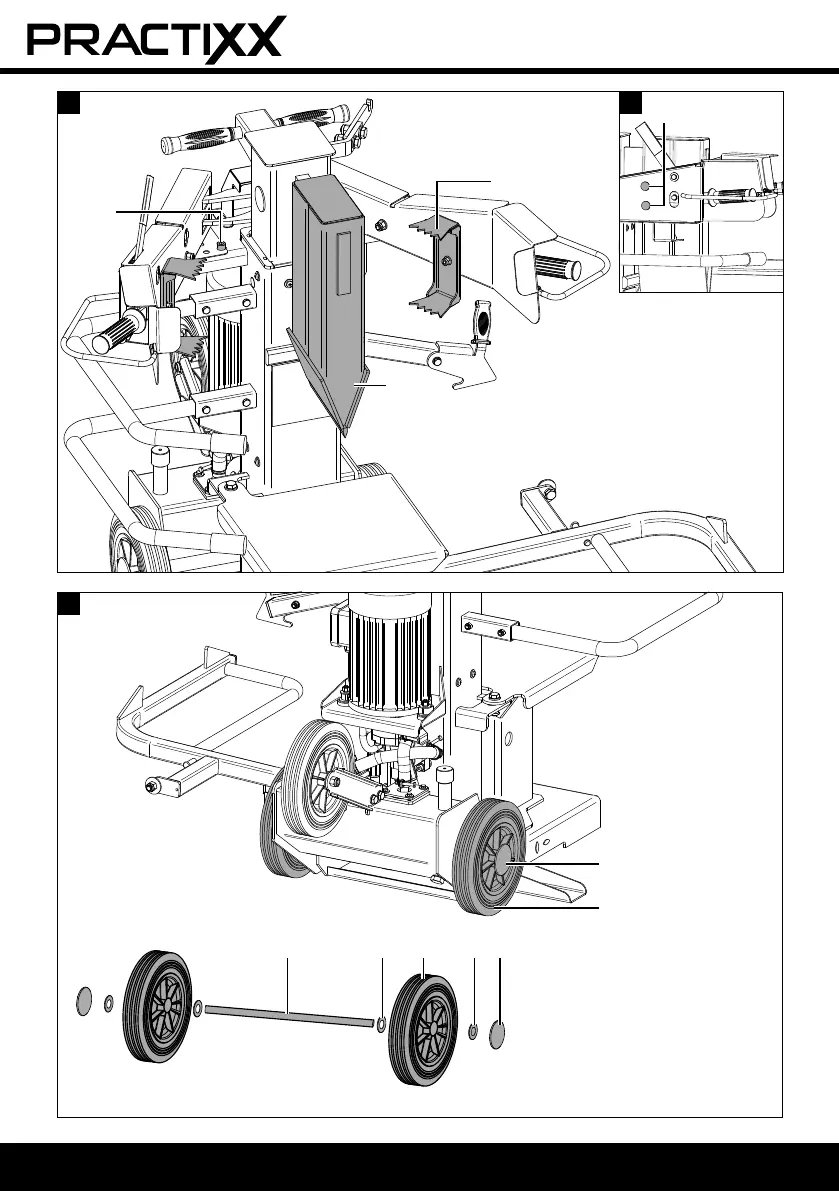 PRACTIXX