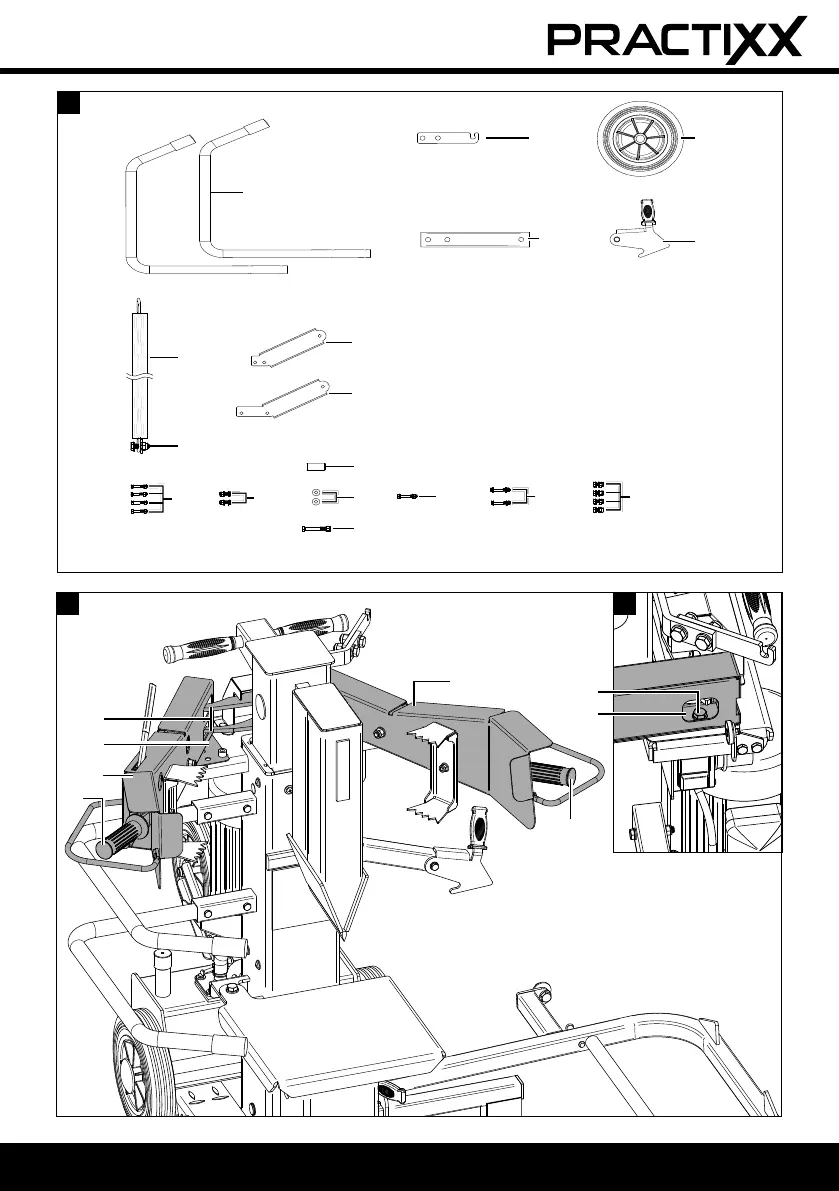 PRACTIXX