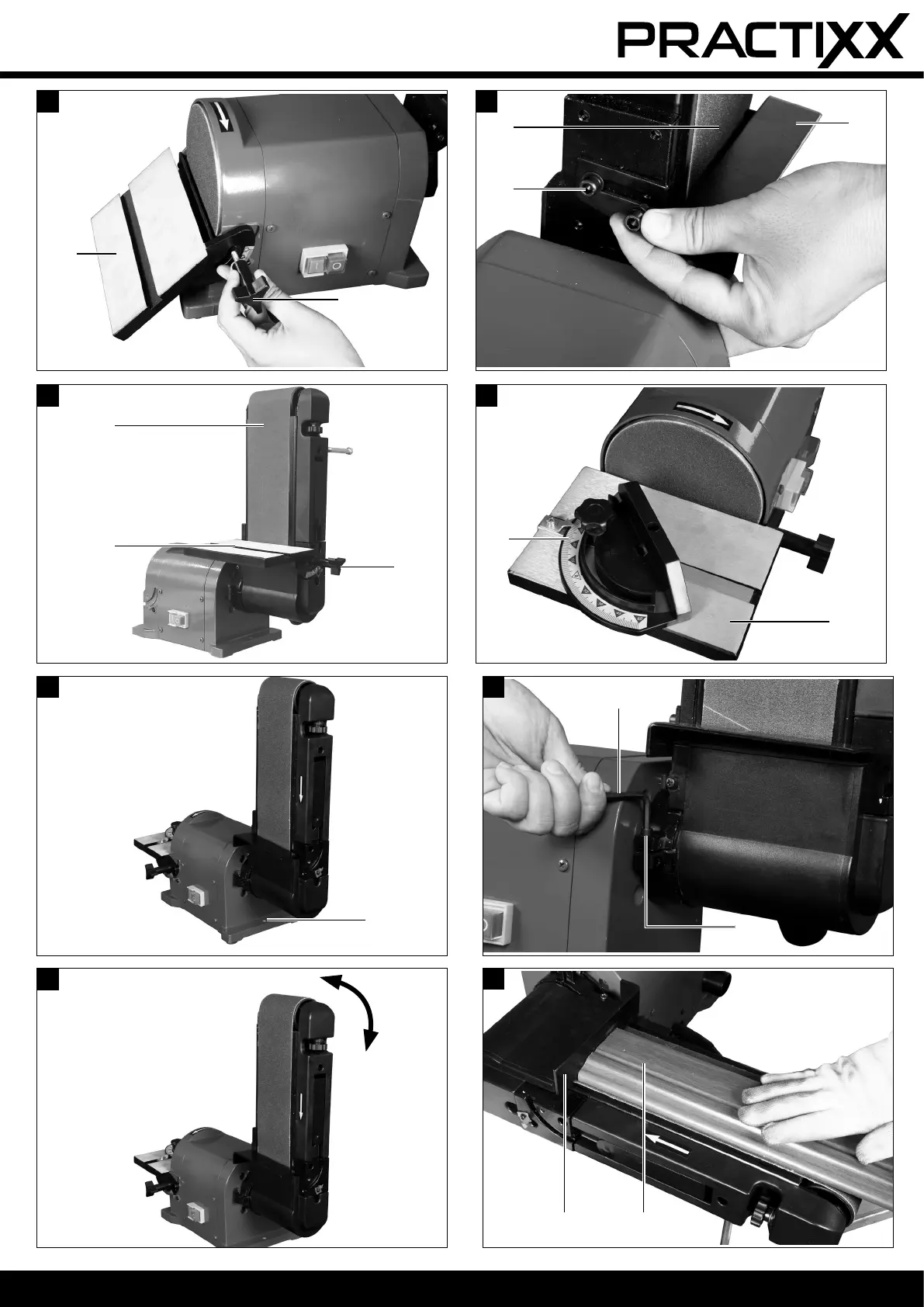 PRACTIXX