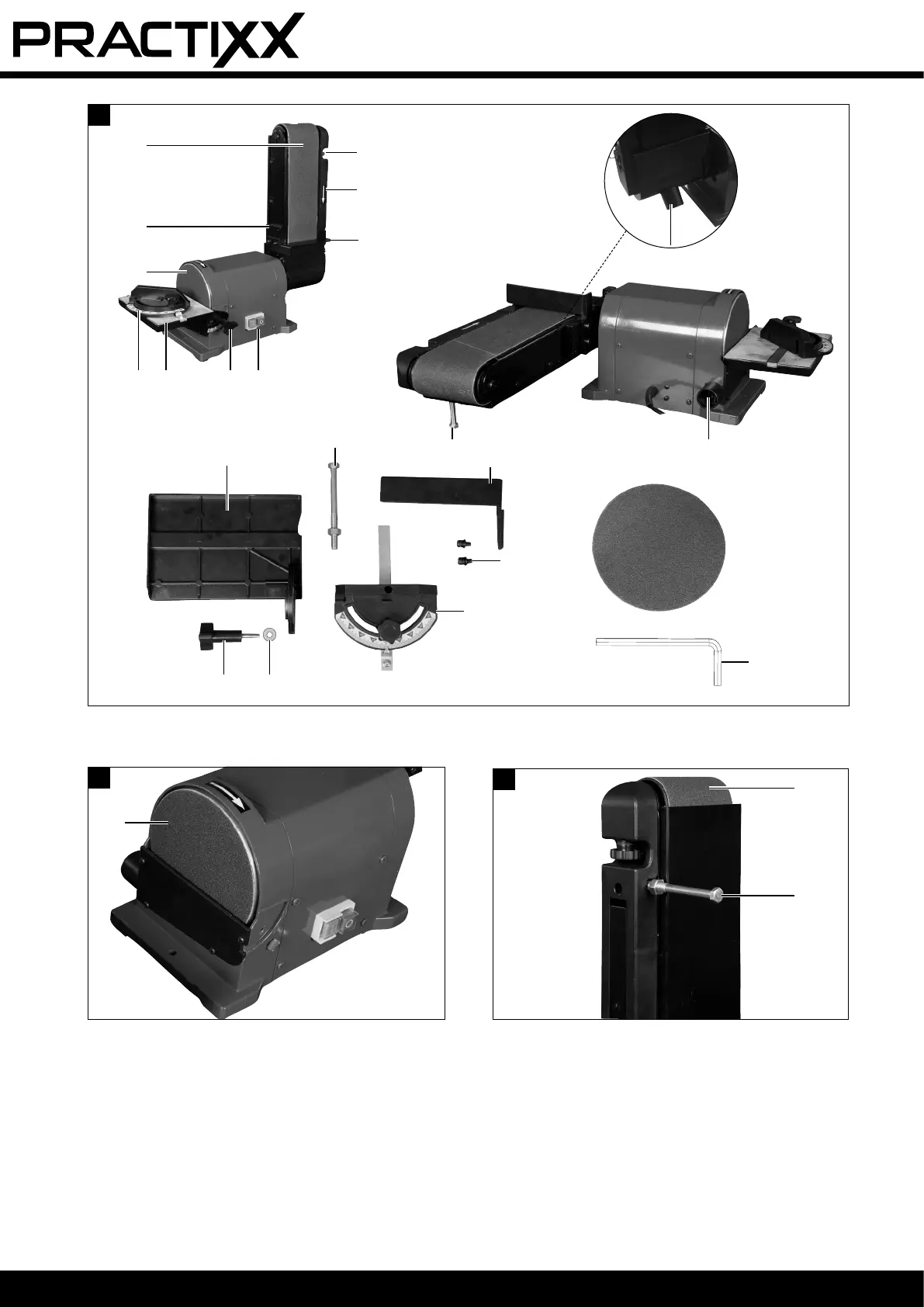 PRACTIXX