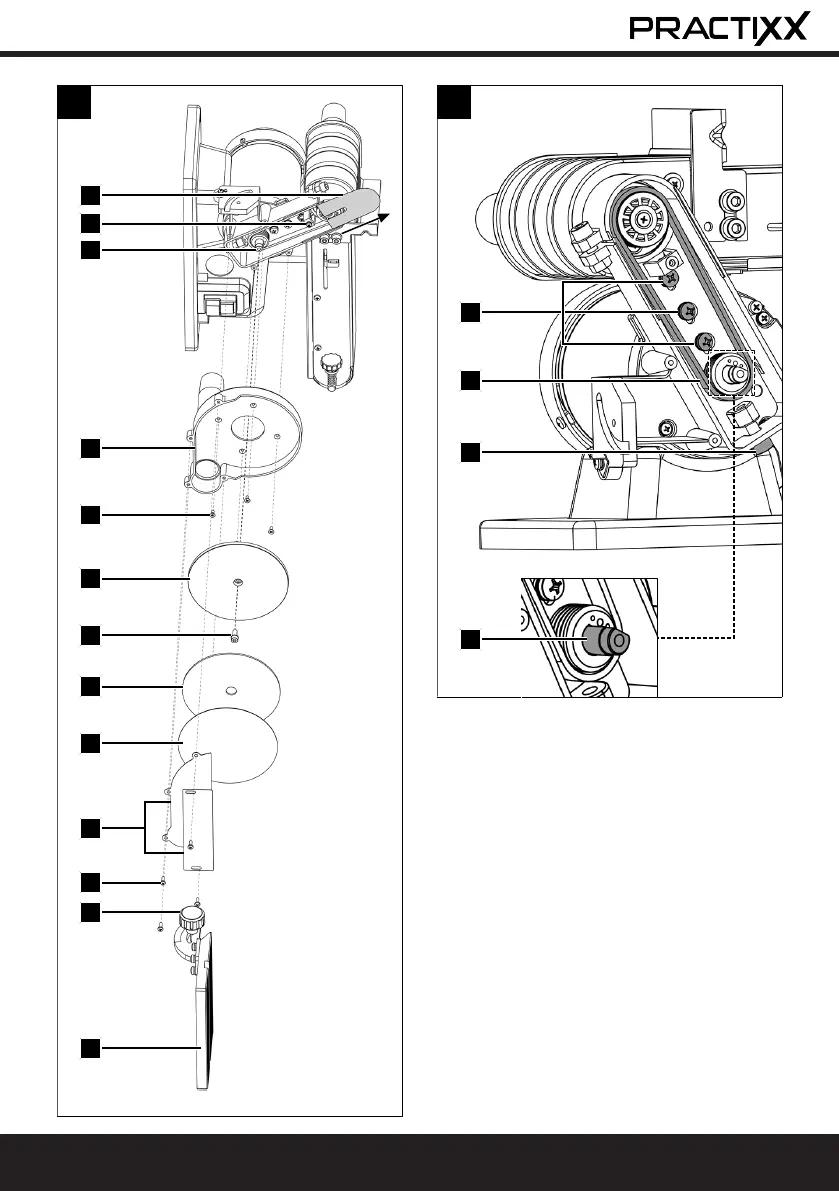 PRACTIXX