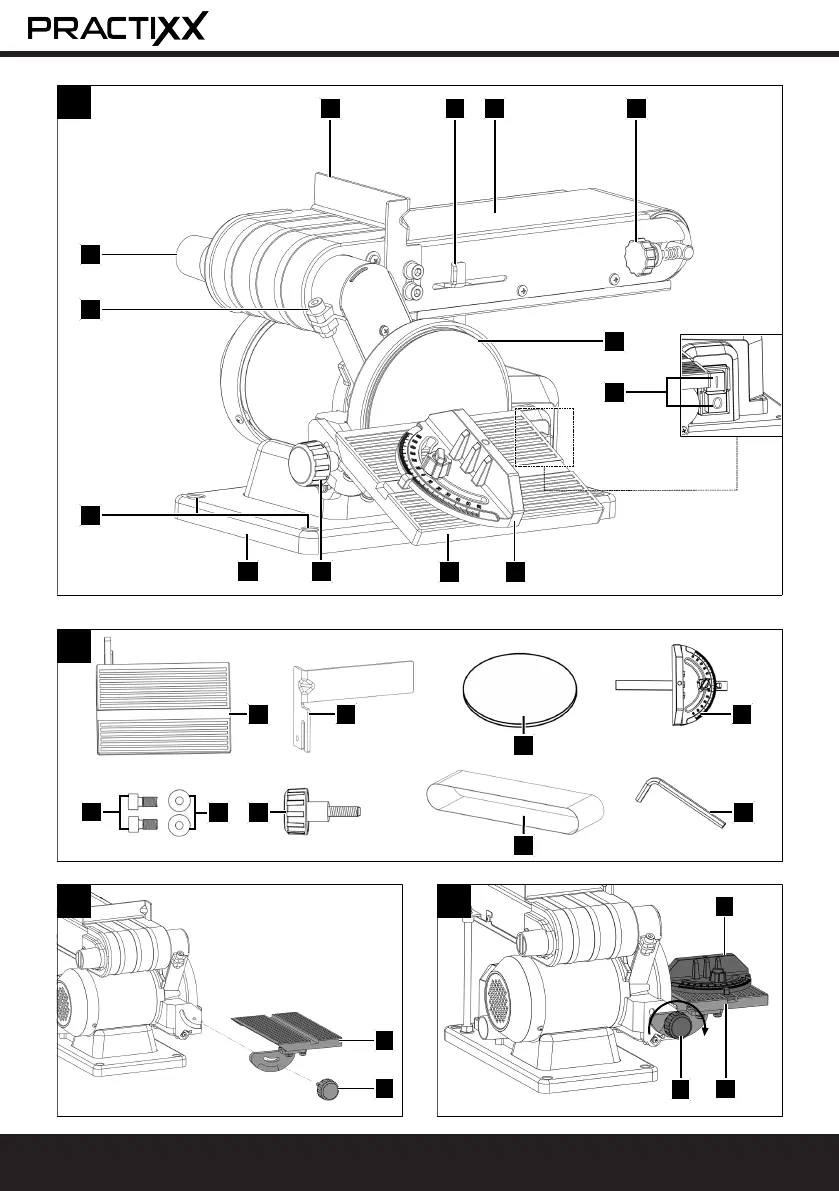 PRACTIXX