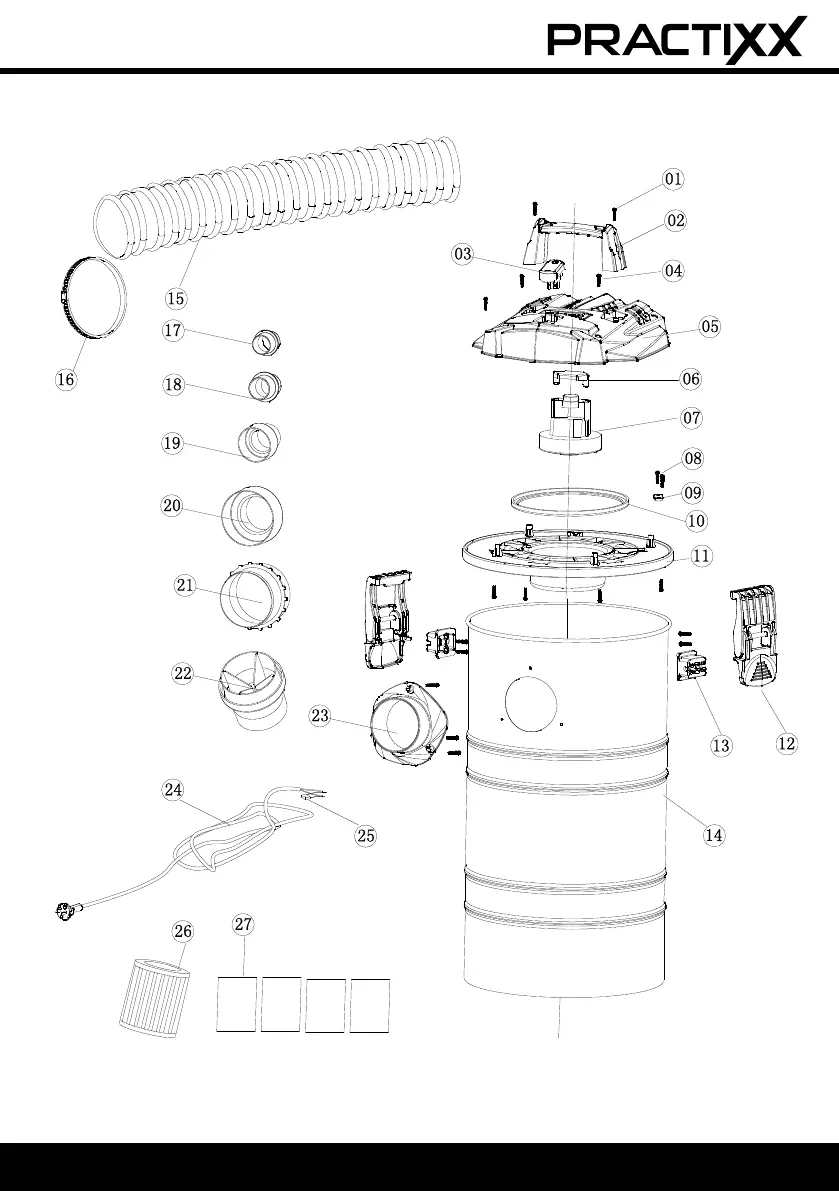 PRACTIXX

01
02
03
04
05
06
07
08
09
10
11
12
13
14
15
16
17
18
19
20
21
22
23
24
25
26
27