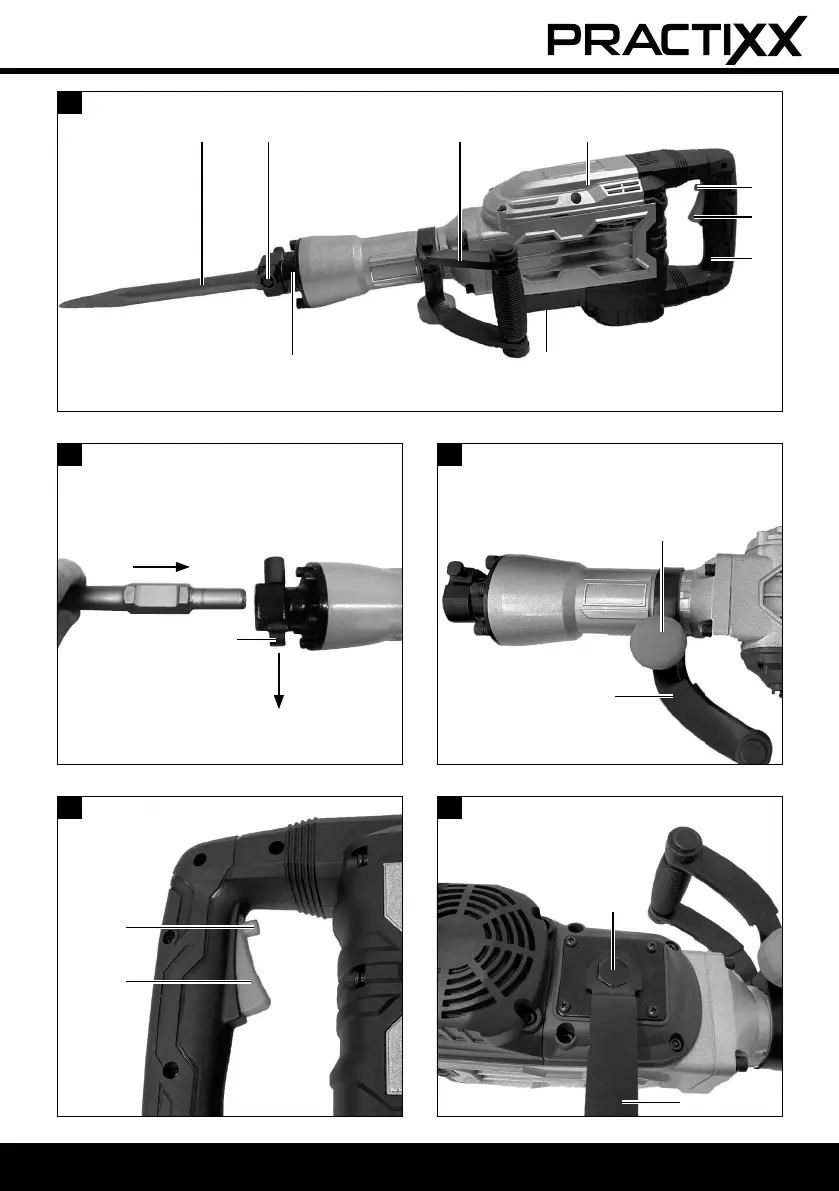 PRACTIXX