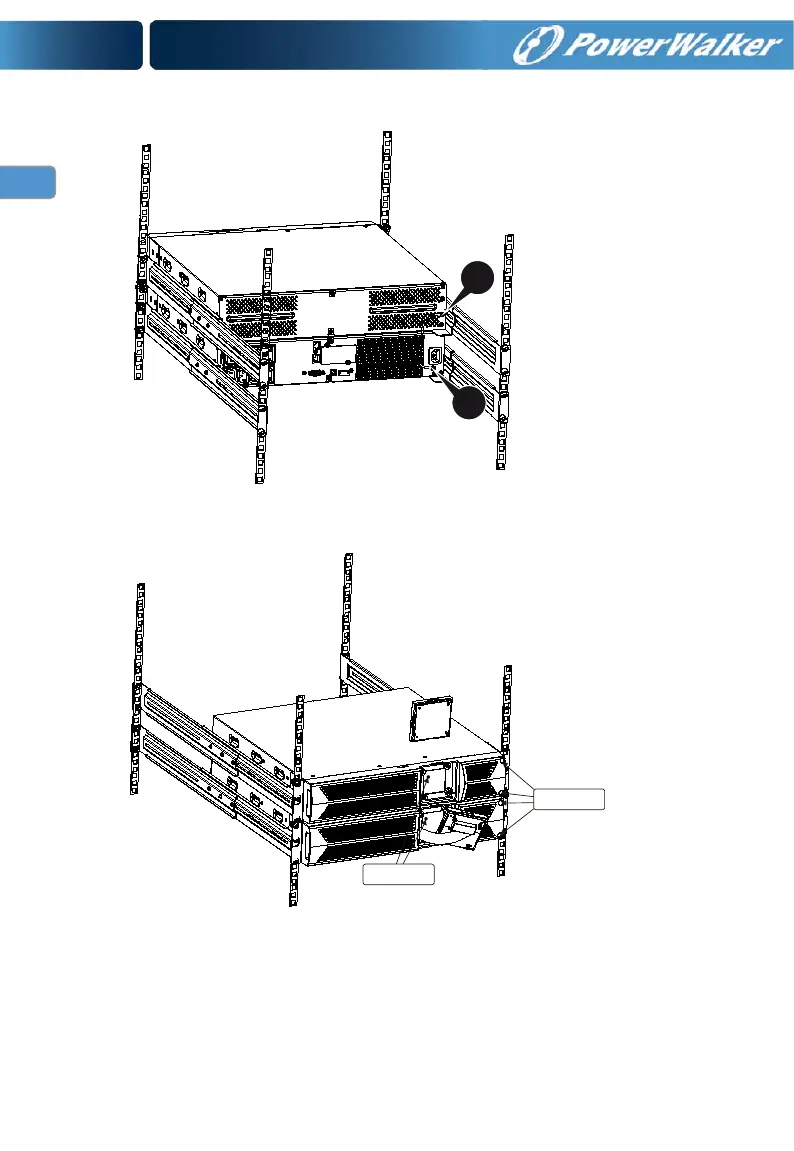 PowerWalker