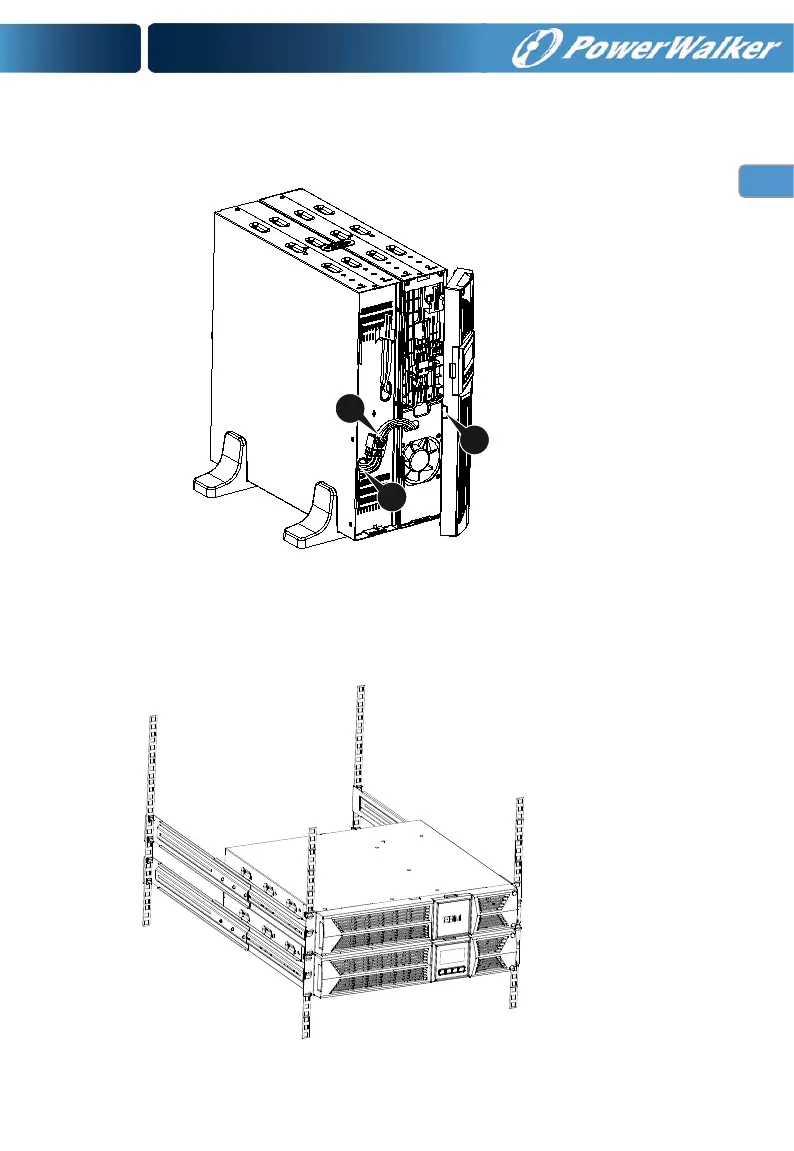 PowerWalker