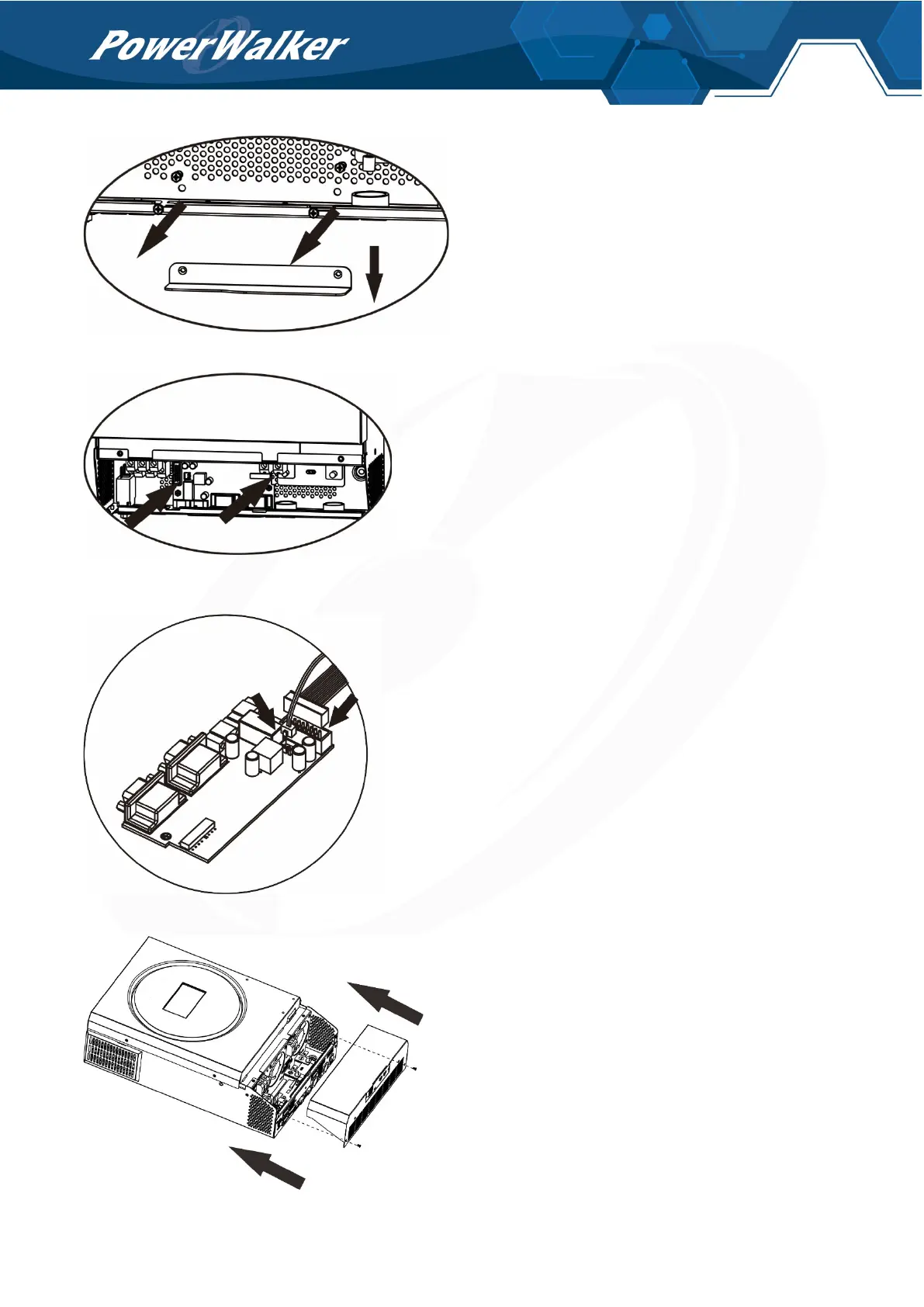 PowerWalker