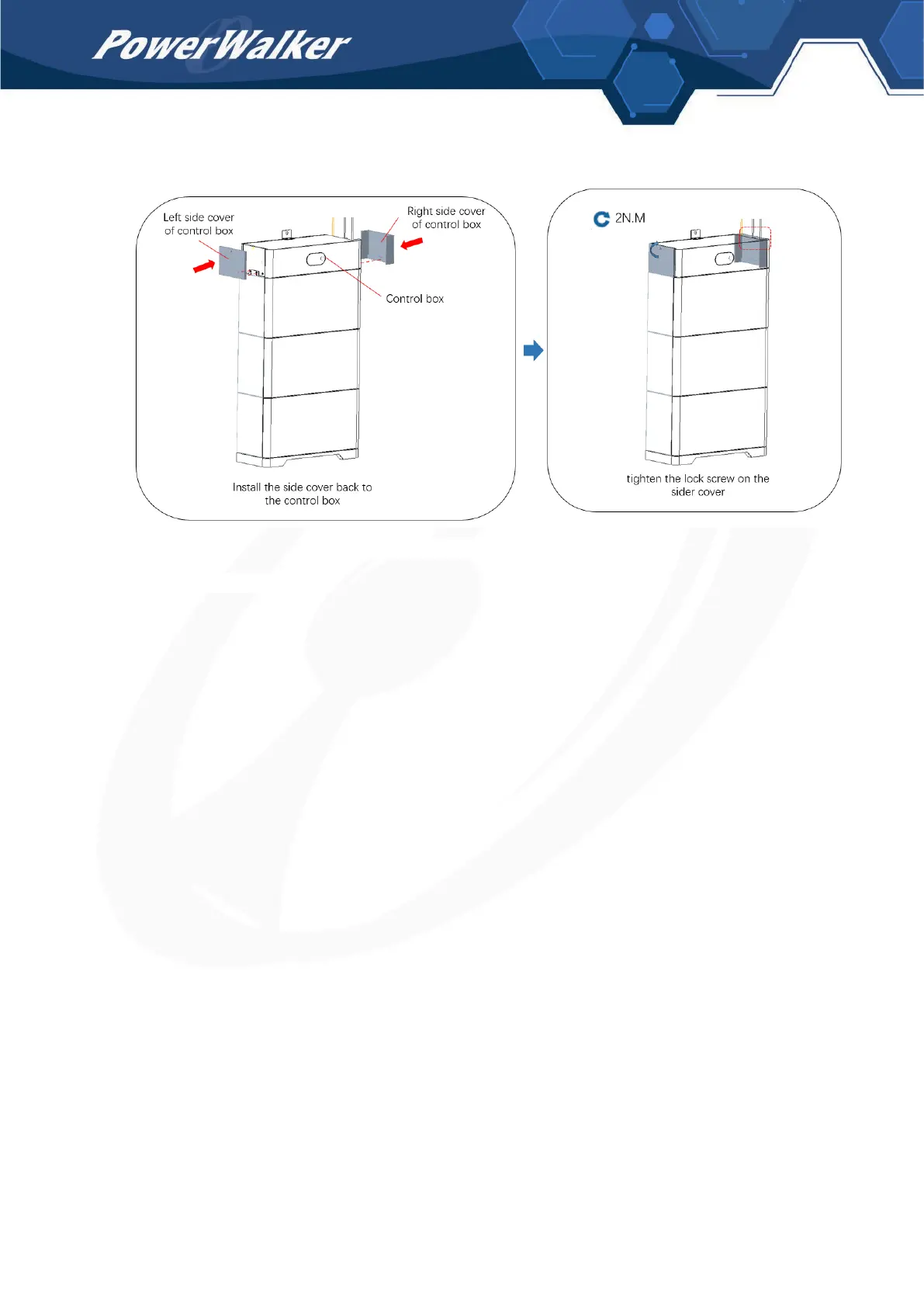 PowerWalker

Left side cover of control box

Right side cover of control box

Control box

Install the side cover back to the control box

2N.M

tighten the lock screw on the sider cover