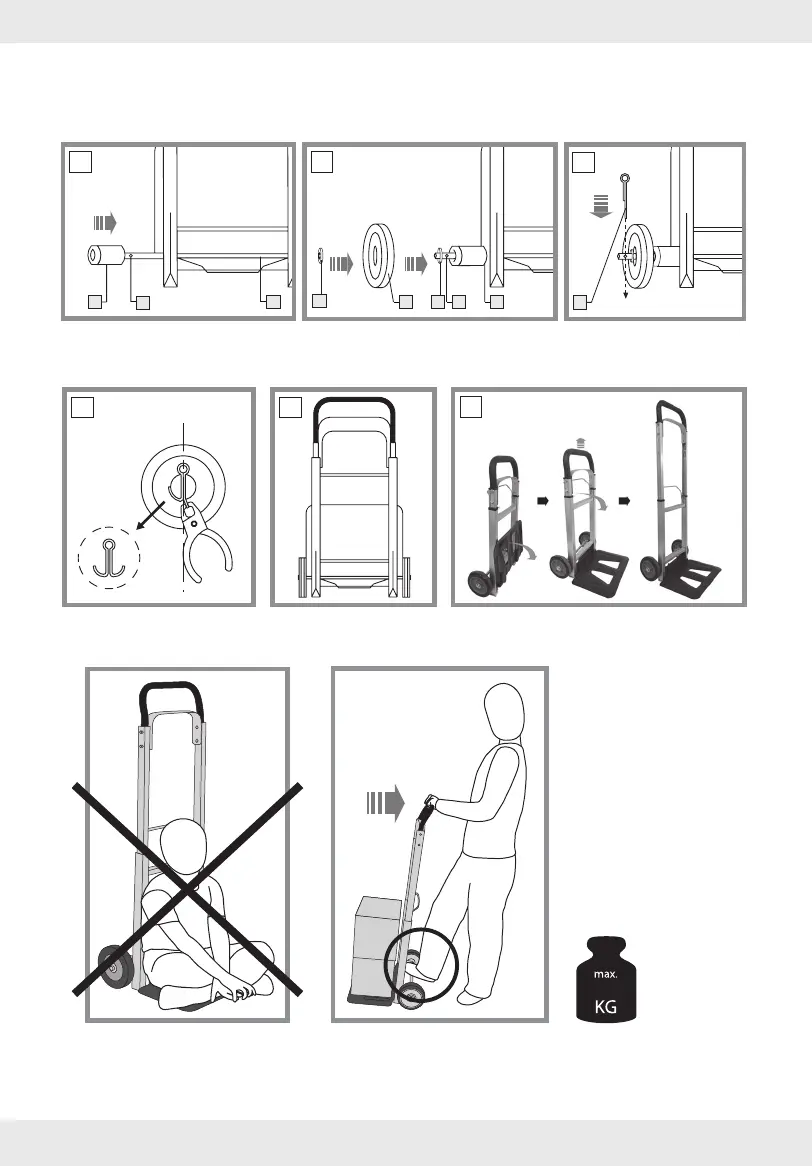 max.

KG