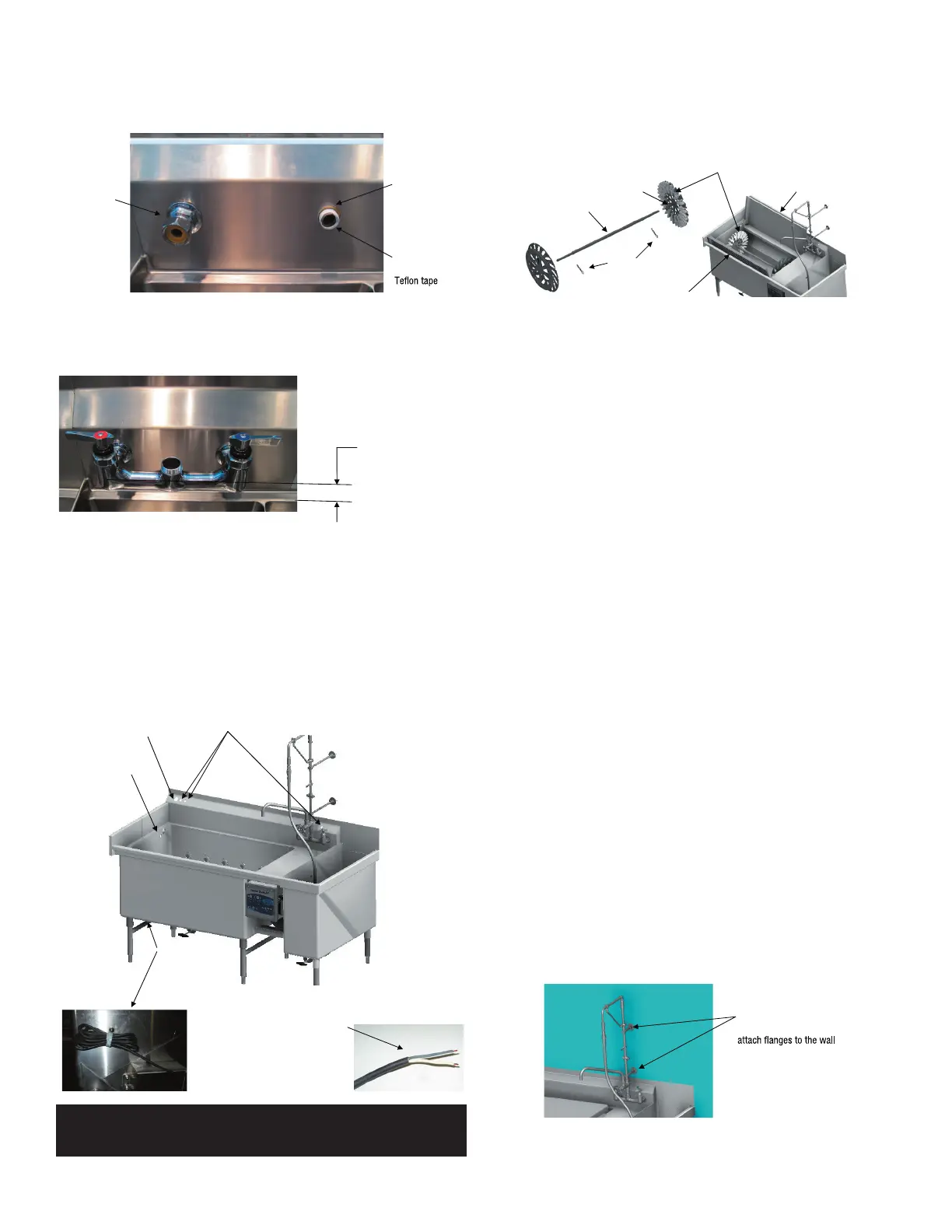 Teflon tape

attach flanges to the wall