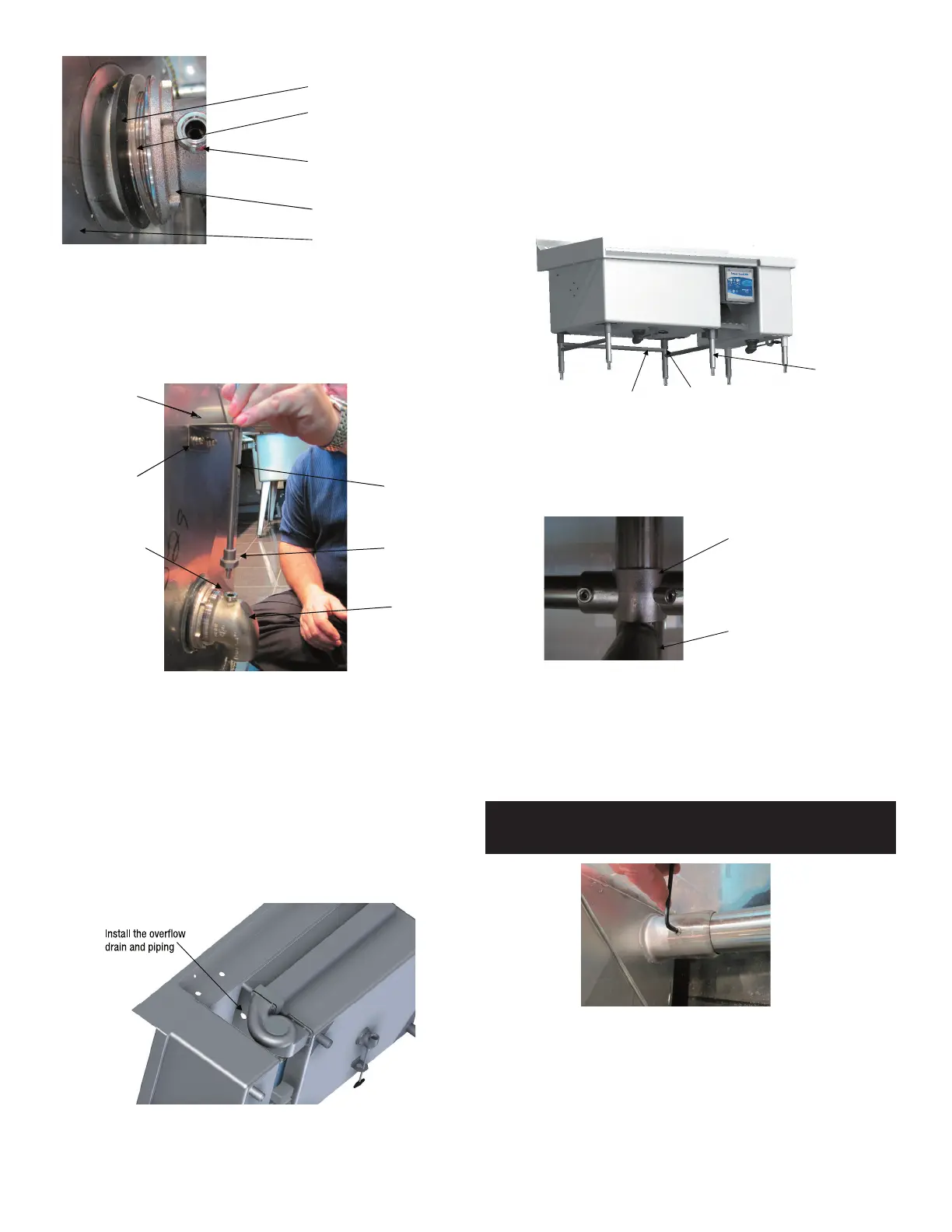 Install the overflow drain and piping