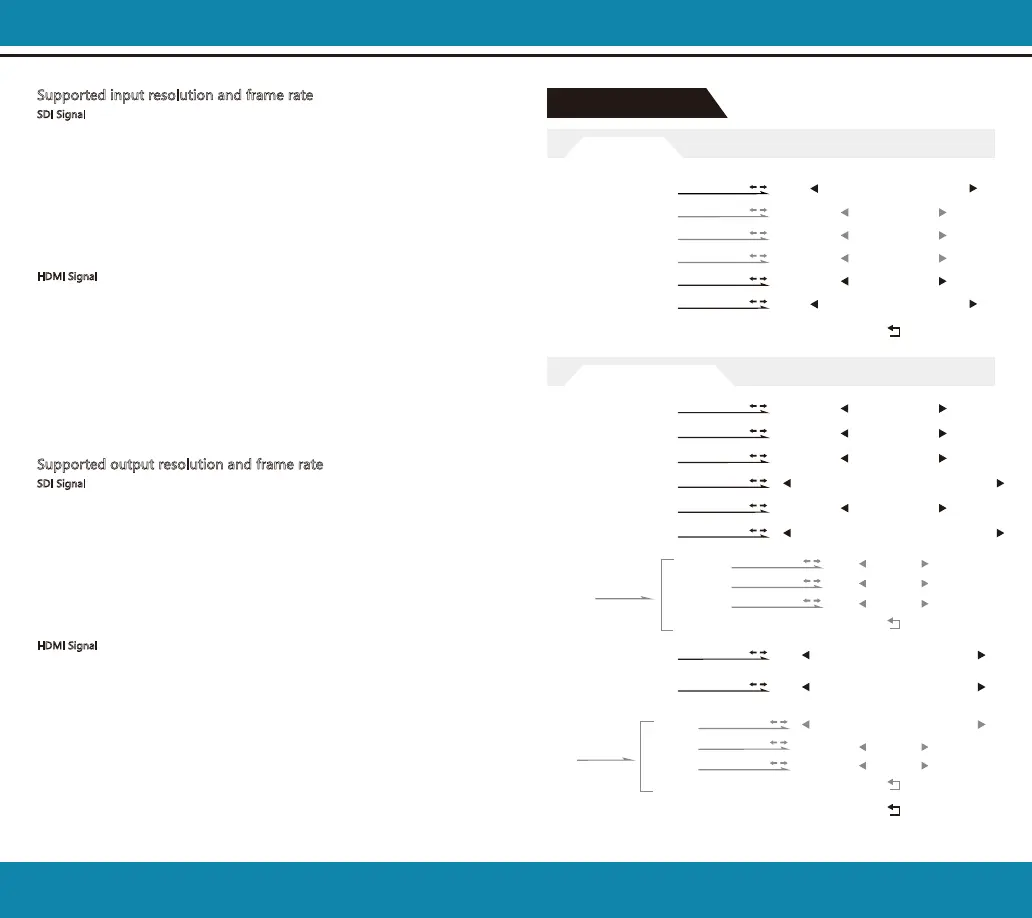 Supported input resolution and frame rate
SDI Signal

HDMI Signal

Supported output resolution and frame rate
SDI Signal

HDMI Signal