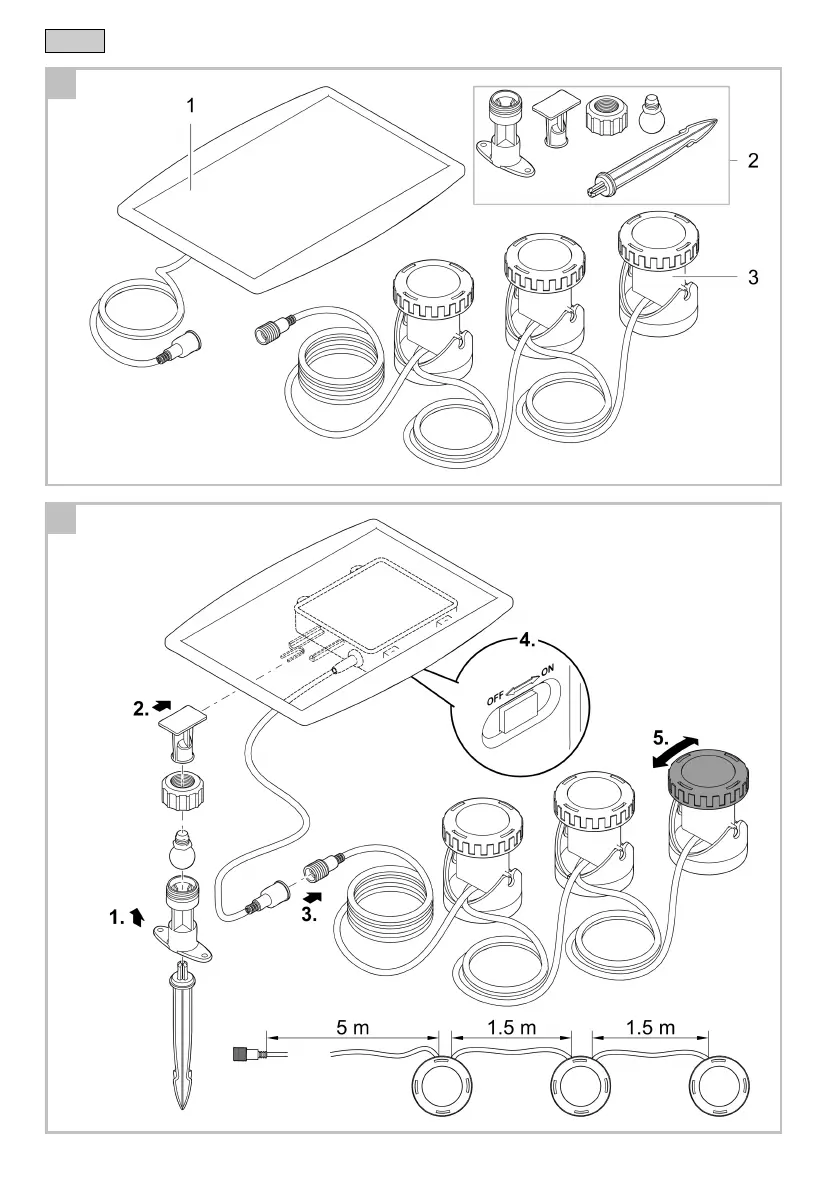 1

2

3

4.

OFF ON

2.

5.

1.

3.

5 m

1.5 m

1.5 m