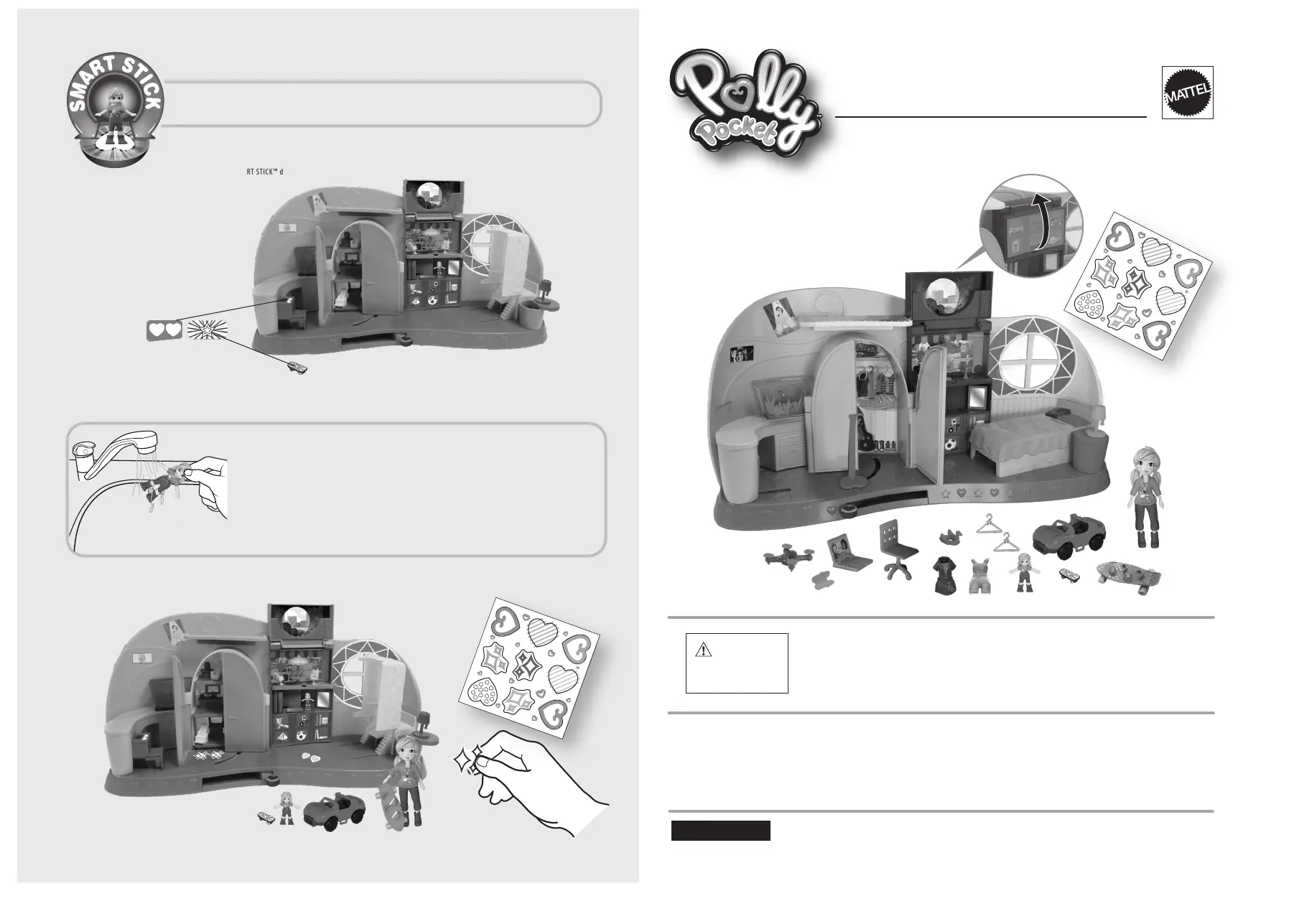 SMART STICK

RT STICK™ d

Polly Pocket™

MATTEL