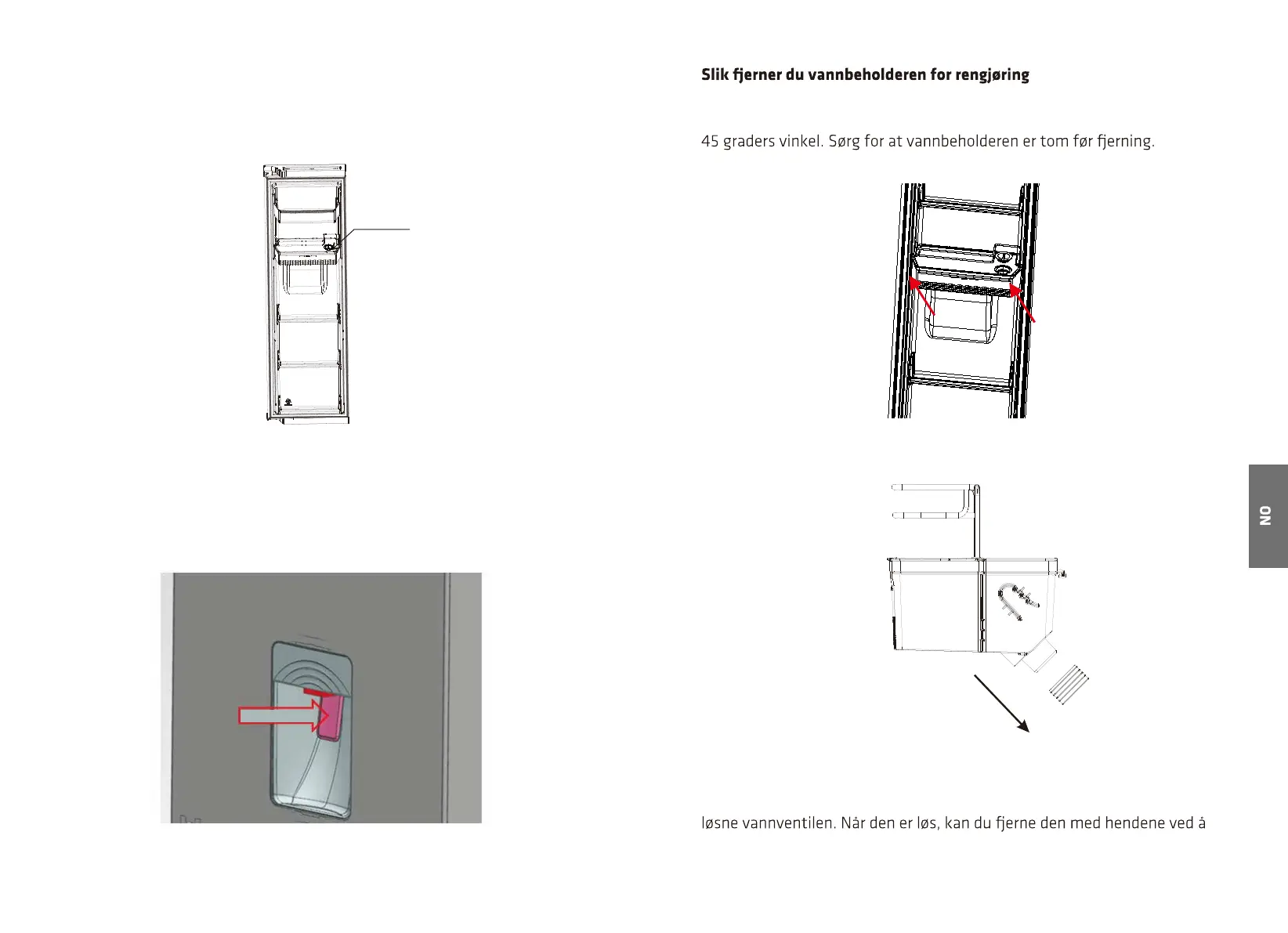 Slik fjerner du vannbeholderen for rengjøring

45 graders vinkel. Sørg for at vannbeholderen er tom før fjerning.

NO

løsne vannventilen. Når den er løs, kan du fjerne den med hendene ved å