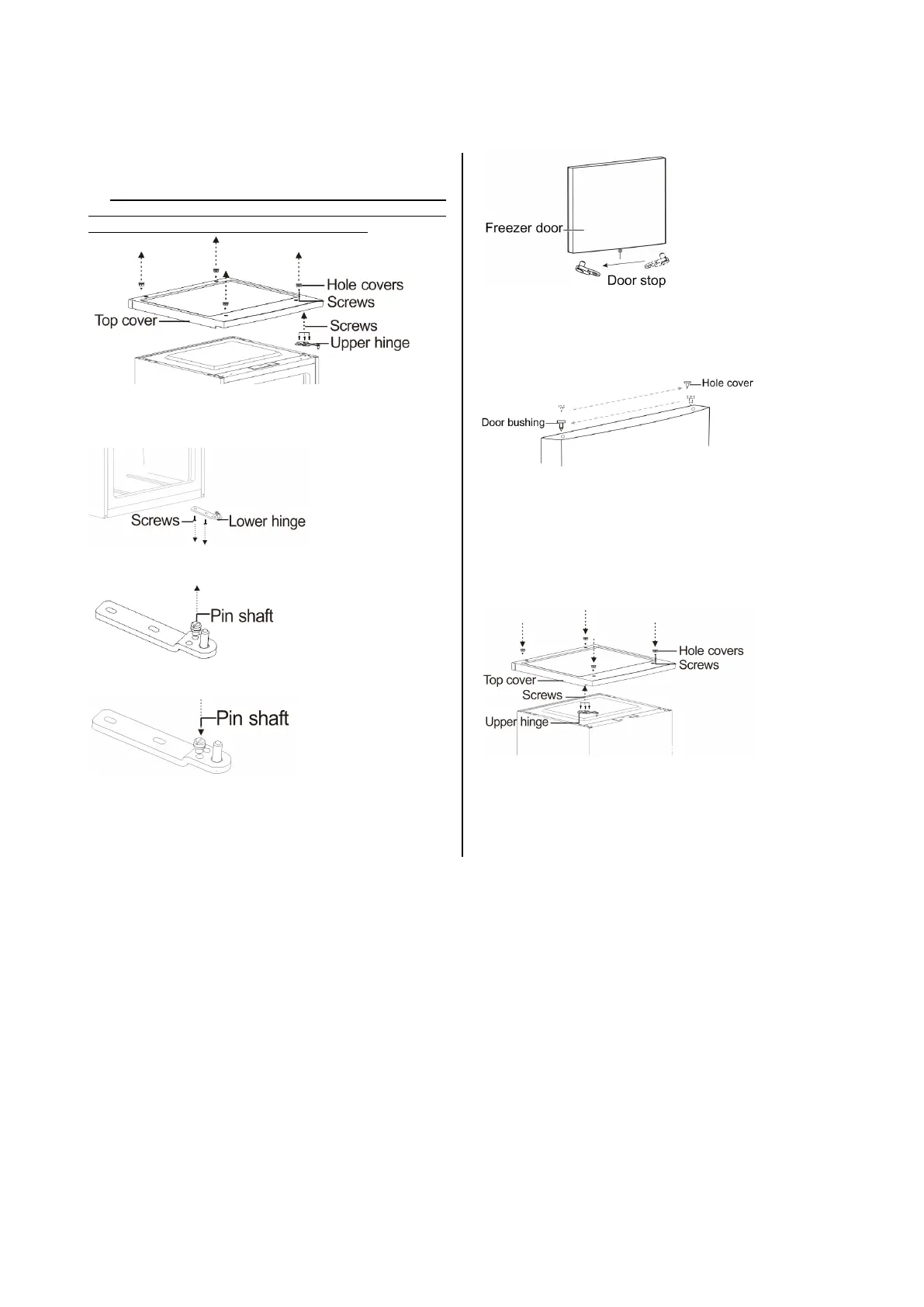 Hole covers
Screws
Top cover
Screws
Upper hinge

Screws
Lower hinge

Pin shaft

Pin shaft

Freezer door
Door stop

Hole cover
Door bushing

Hole covers
Screws
Top cover
Screws
Upper hinge