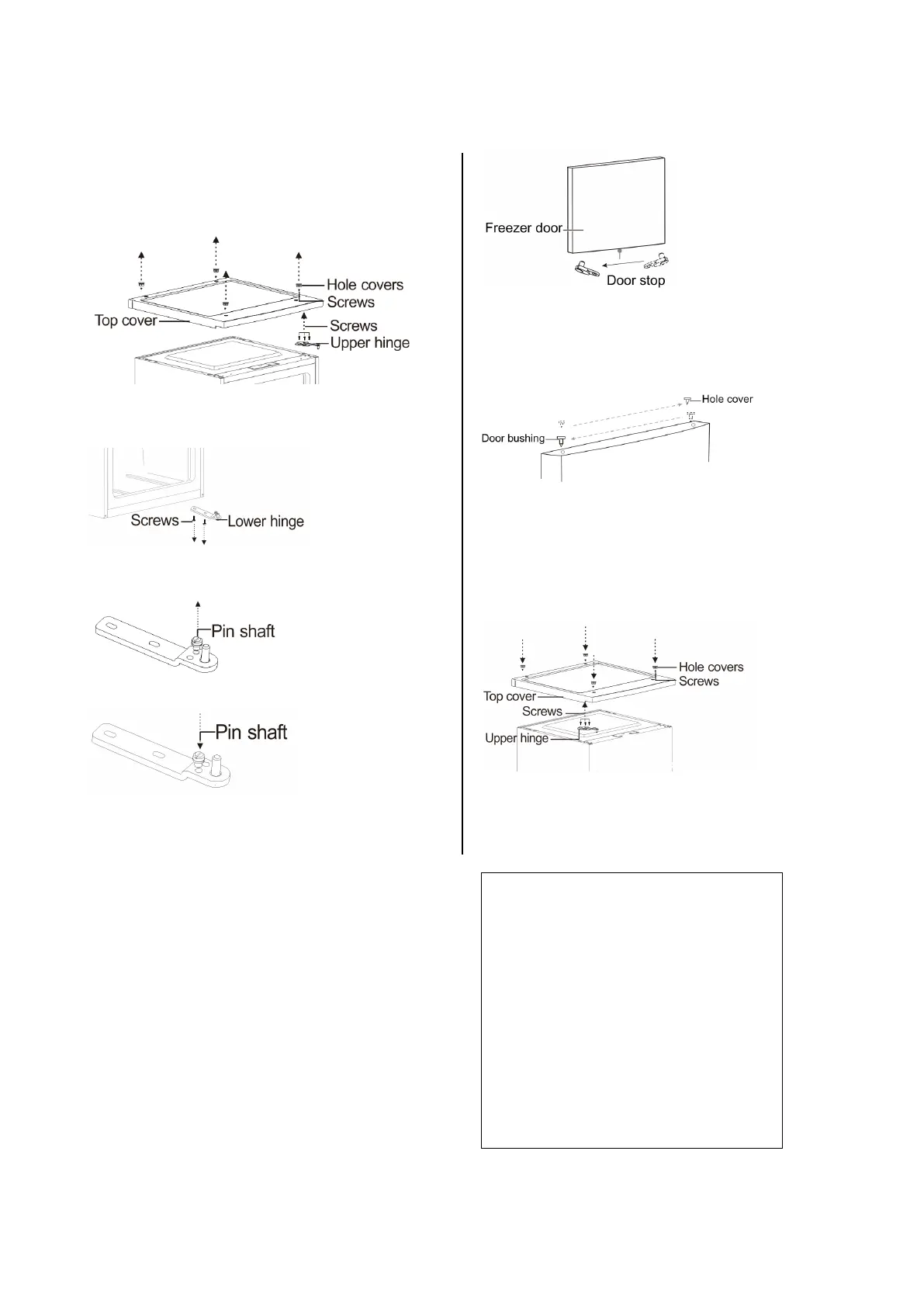 Hole covers
Screws
Top cover
Screws
Upper hinge

Screws
Lower hinge

Pin shaft

Pin shaft

Freezer door
Door stop

Hole cover
Door bushing

Hole covers
Screws
Top cover
Screws
Upper hinge