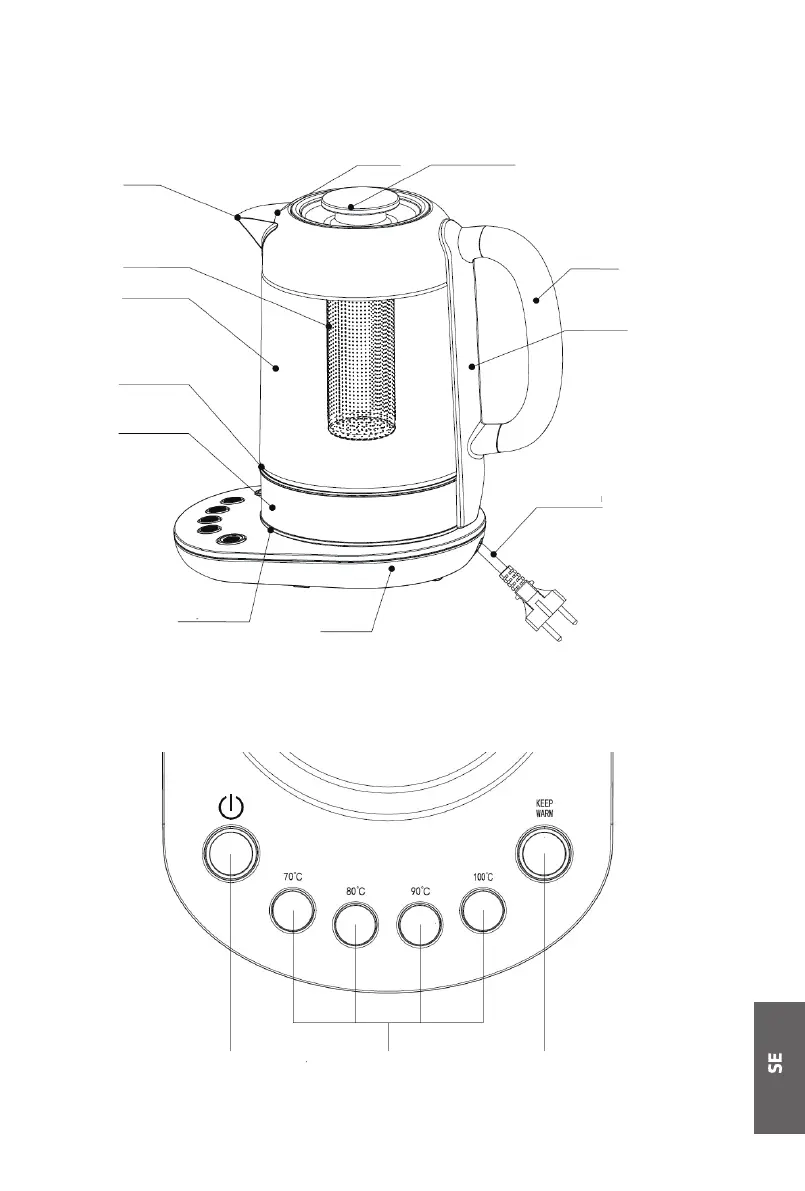 KEEP WARM

70°C

80°C

90°C

100°C

SE