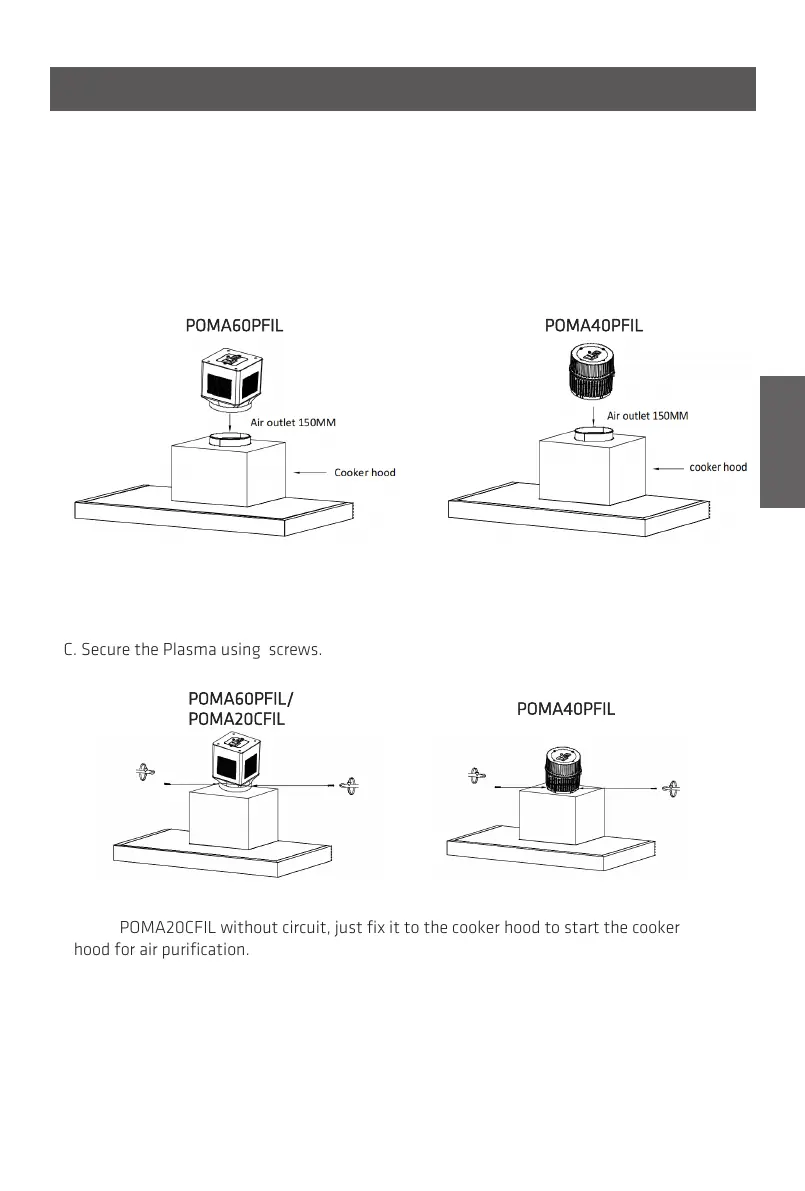 POMA60PFIL

Air outlet 150MM

Cooker hood

POMA40PFIL

Air outlet 150MM

cooker hood

C. Secure the Plasma using screws.

POMA60PFIL/ POMA20CFIL

POMA40PFIL

POMA20CFIL without circuit, just fix it to the cooker hood to start the cooker hood for air purification.