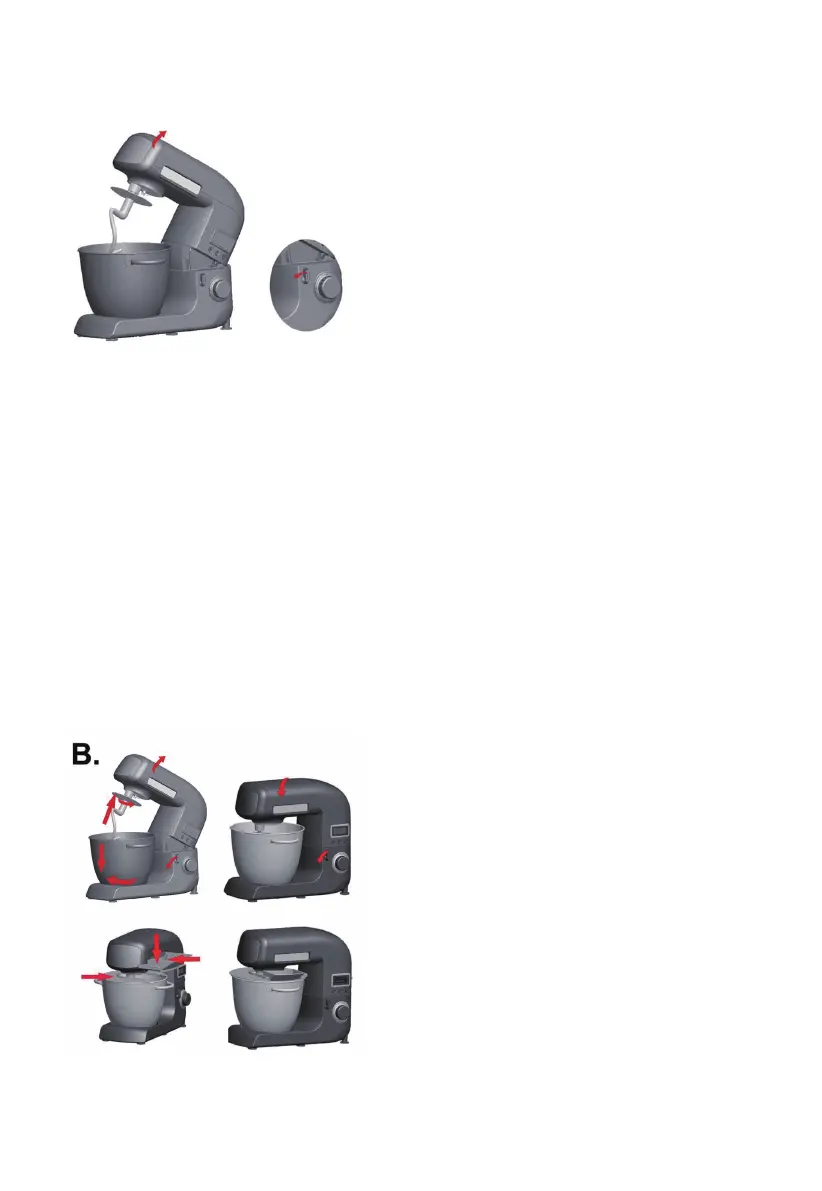 B.