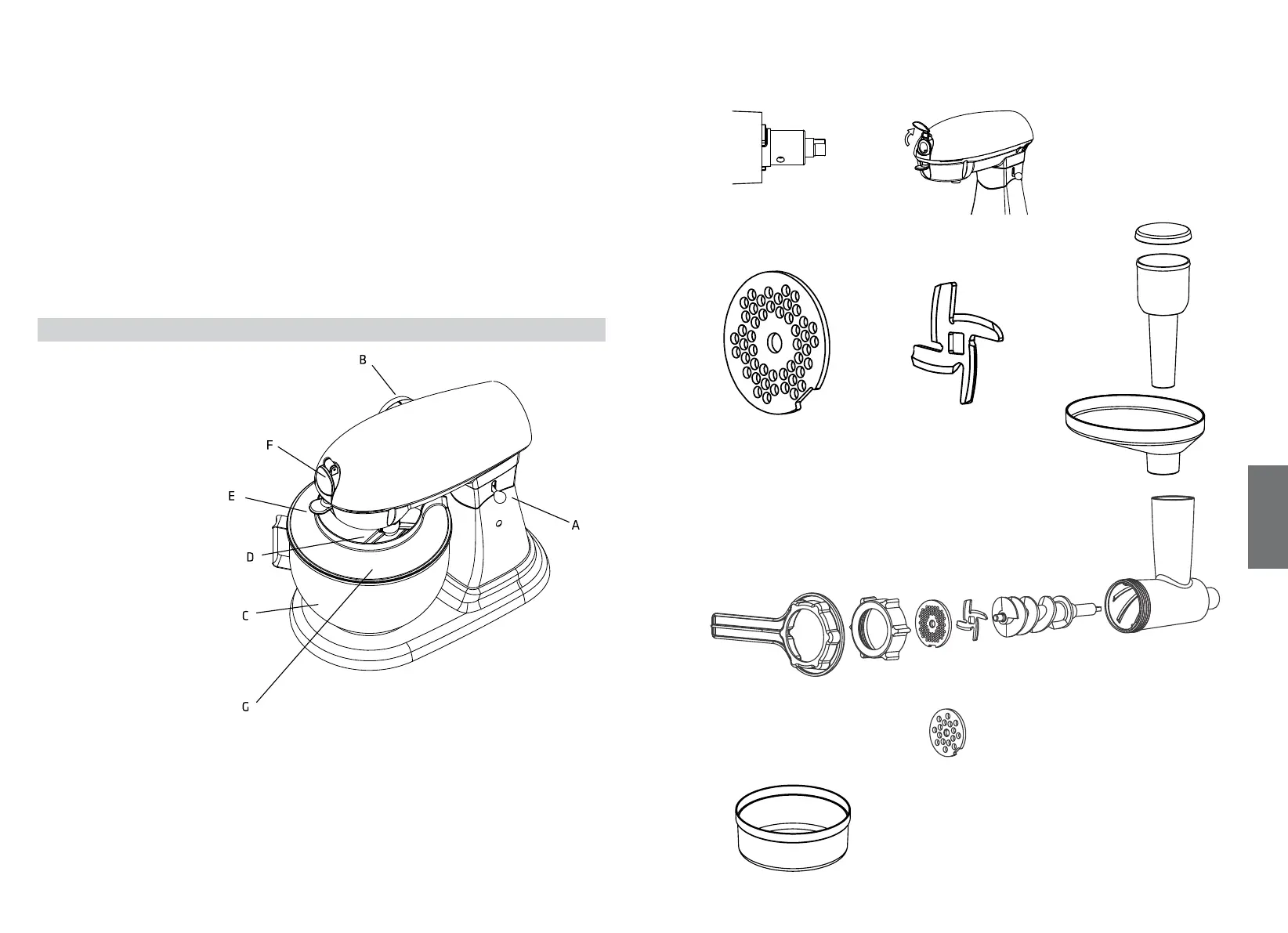 B

F

E

A

D

C

G