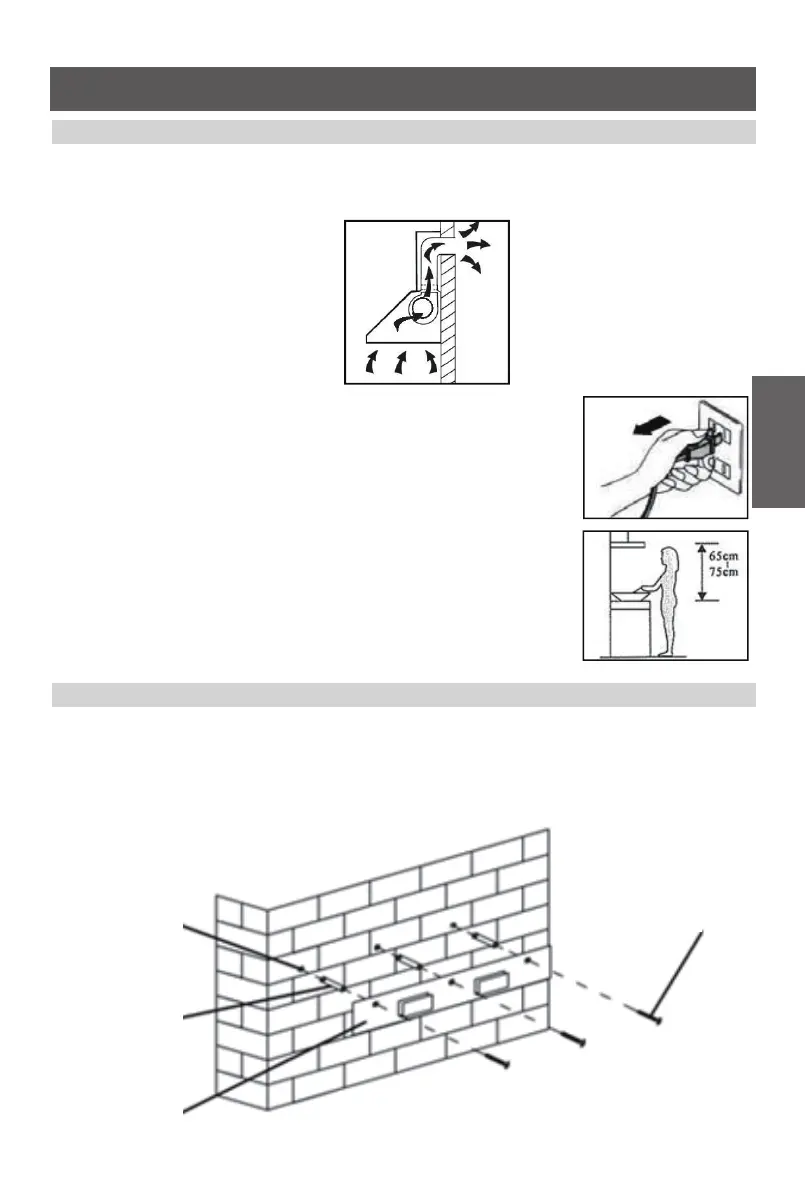 65cm
75cm