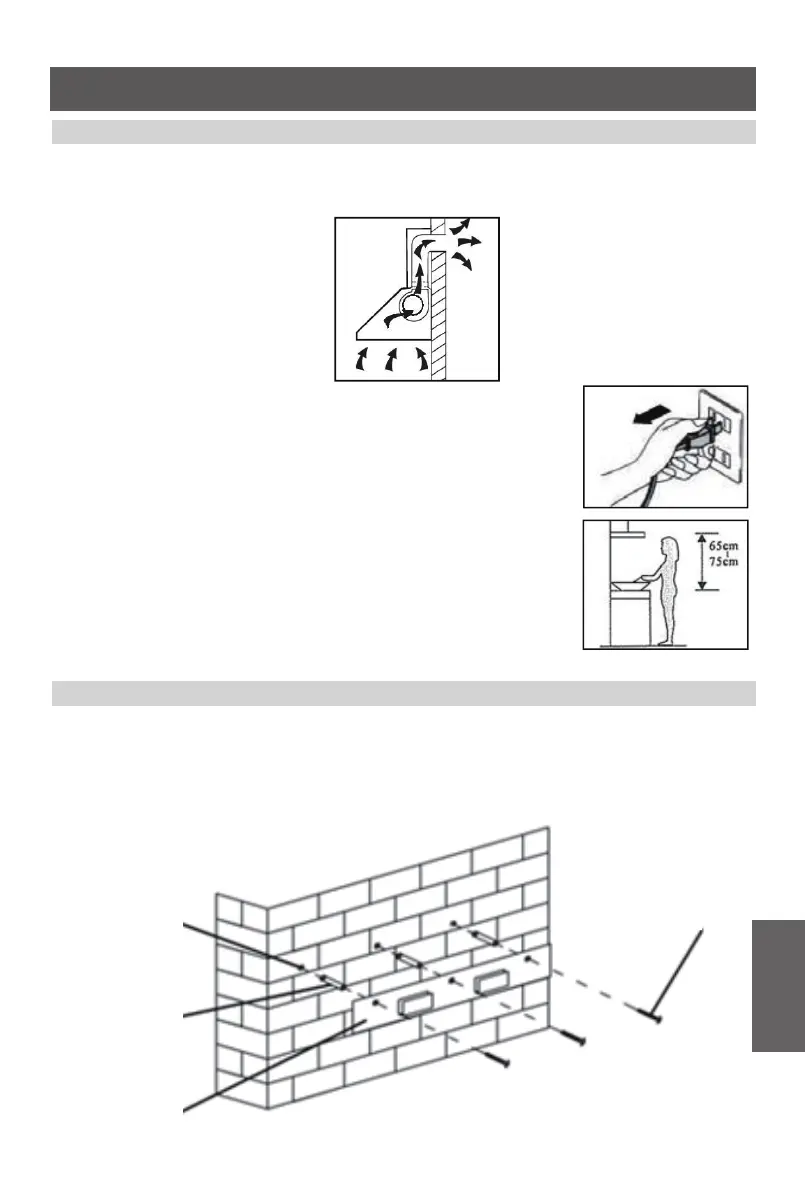 65cm
75cm