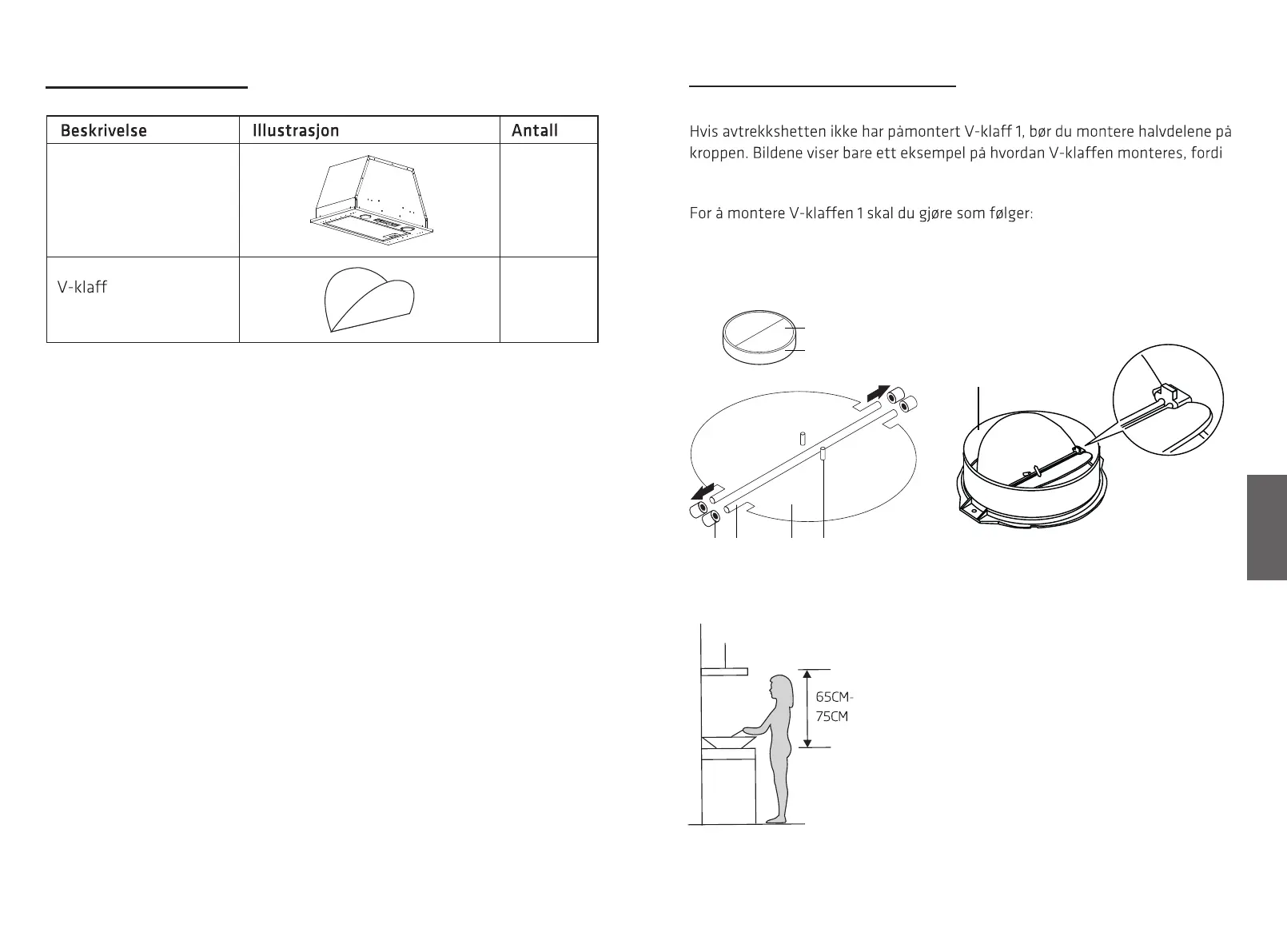 | Beskrivelse | Illustrasjon | Antall |
|---|---|---|
| | | |
| V-klaff | | |

Hvis avtrekkshetten ikke har påmontert V-klaff 1, bør du montere halvdelene på kroppen. Bildene viser bare ett eksempel på hvordan V-klaffen monteres, fordi

For å montere V-klaffen 1 skal du gjøre som følger:

65CM-
75CM