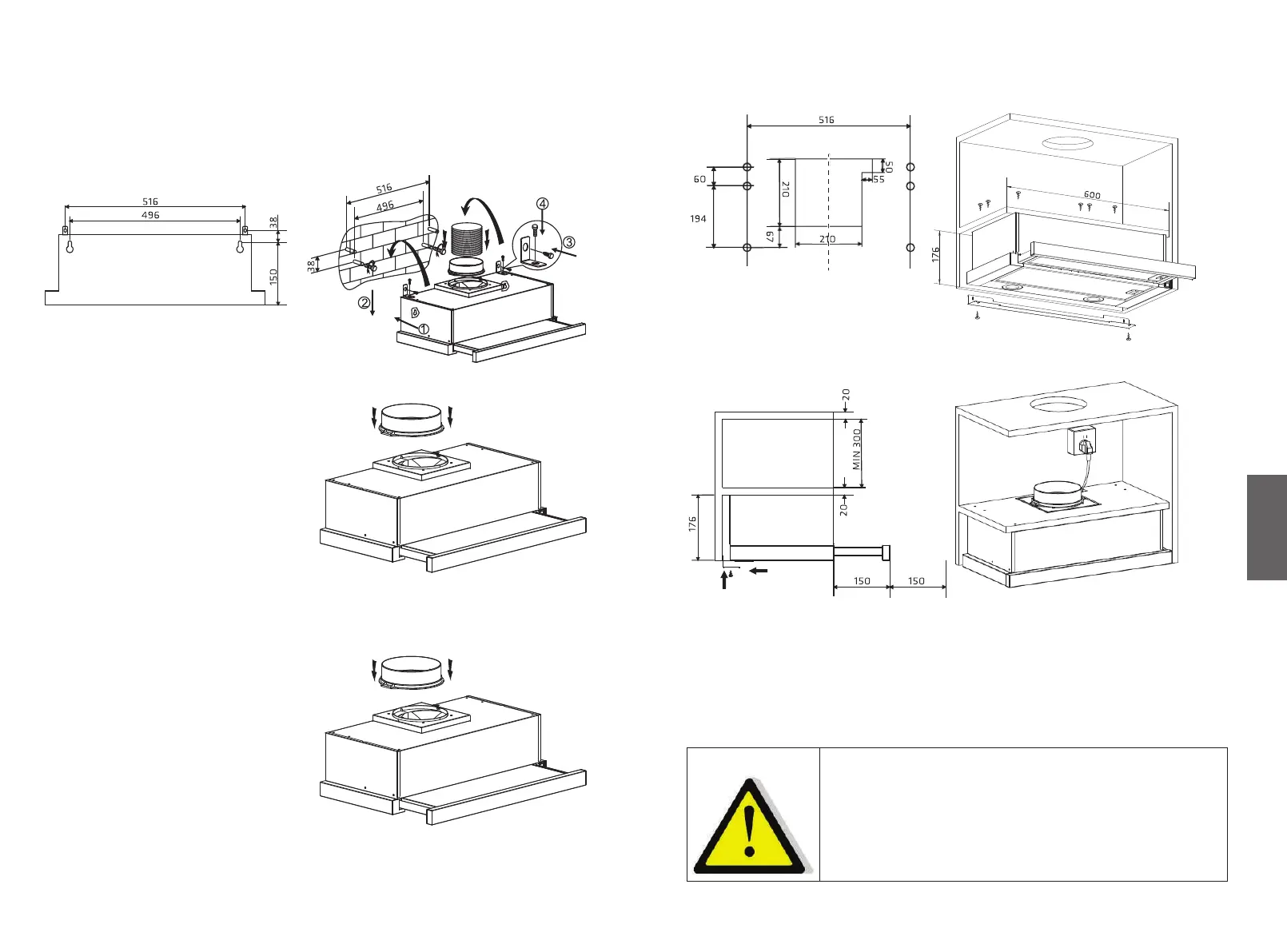 516
496
38
150

516
496
38
④
③
②
①

516
60
194
210
50
55
67
210

600
176

20
MIN 300
20
176
150
150