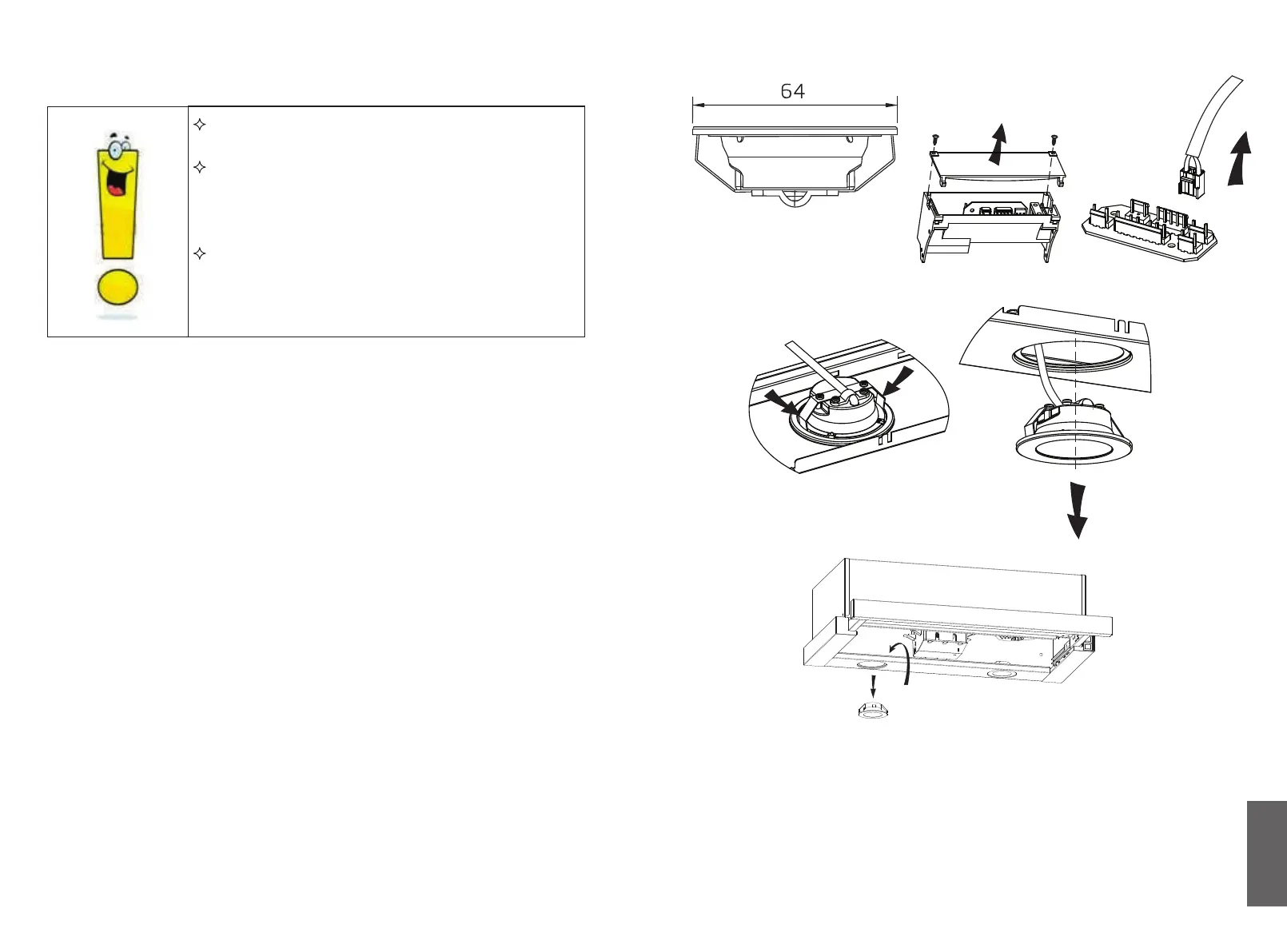 64