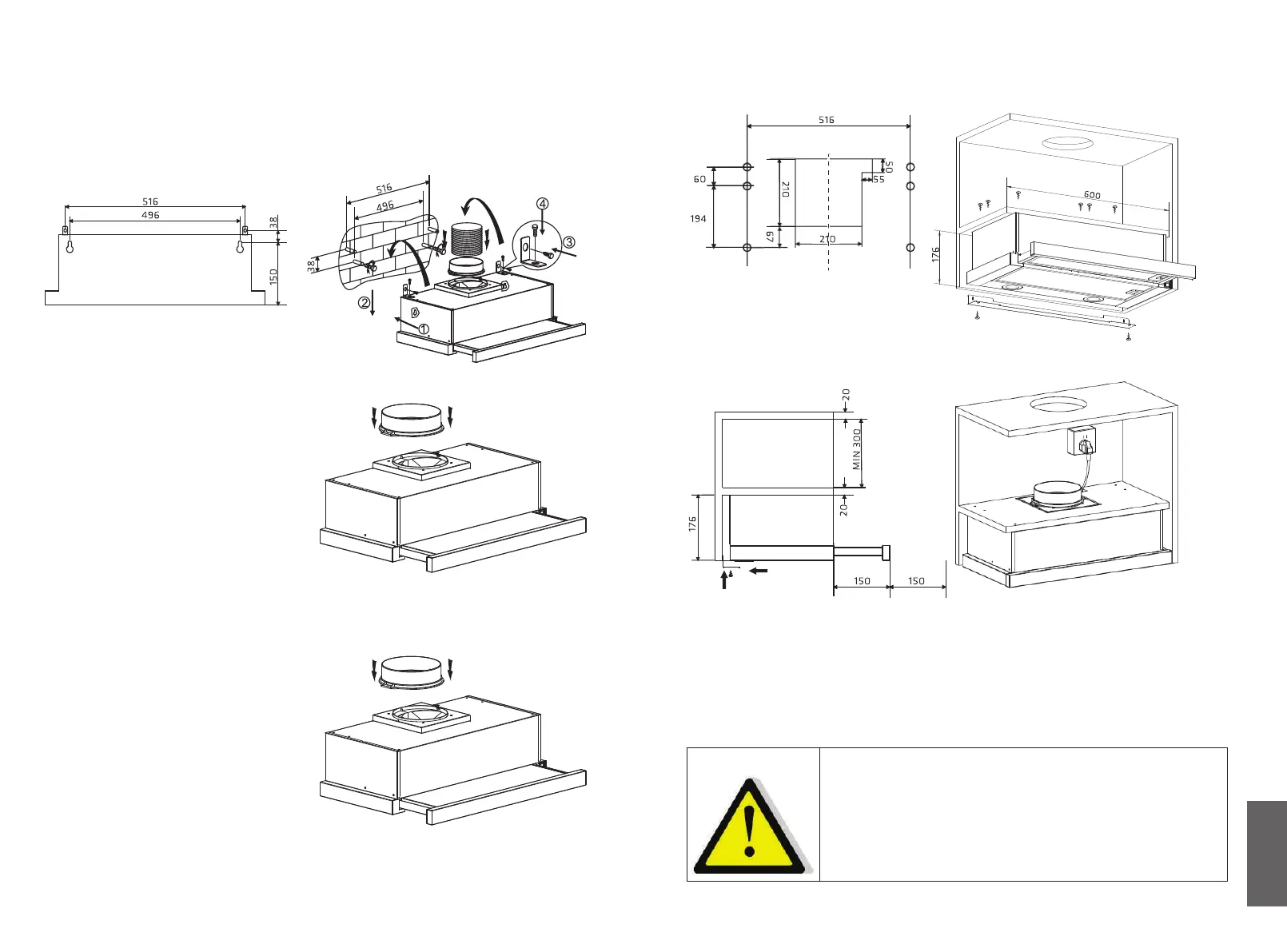 516
496
38
150

516
496
38
④
③
②
①

516
60
194
210
50
55
67
210

600
176

20
MIN 300
20
176
150
150