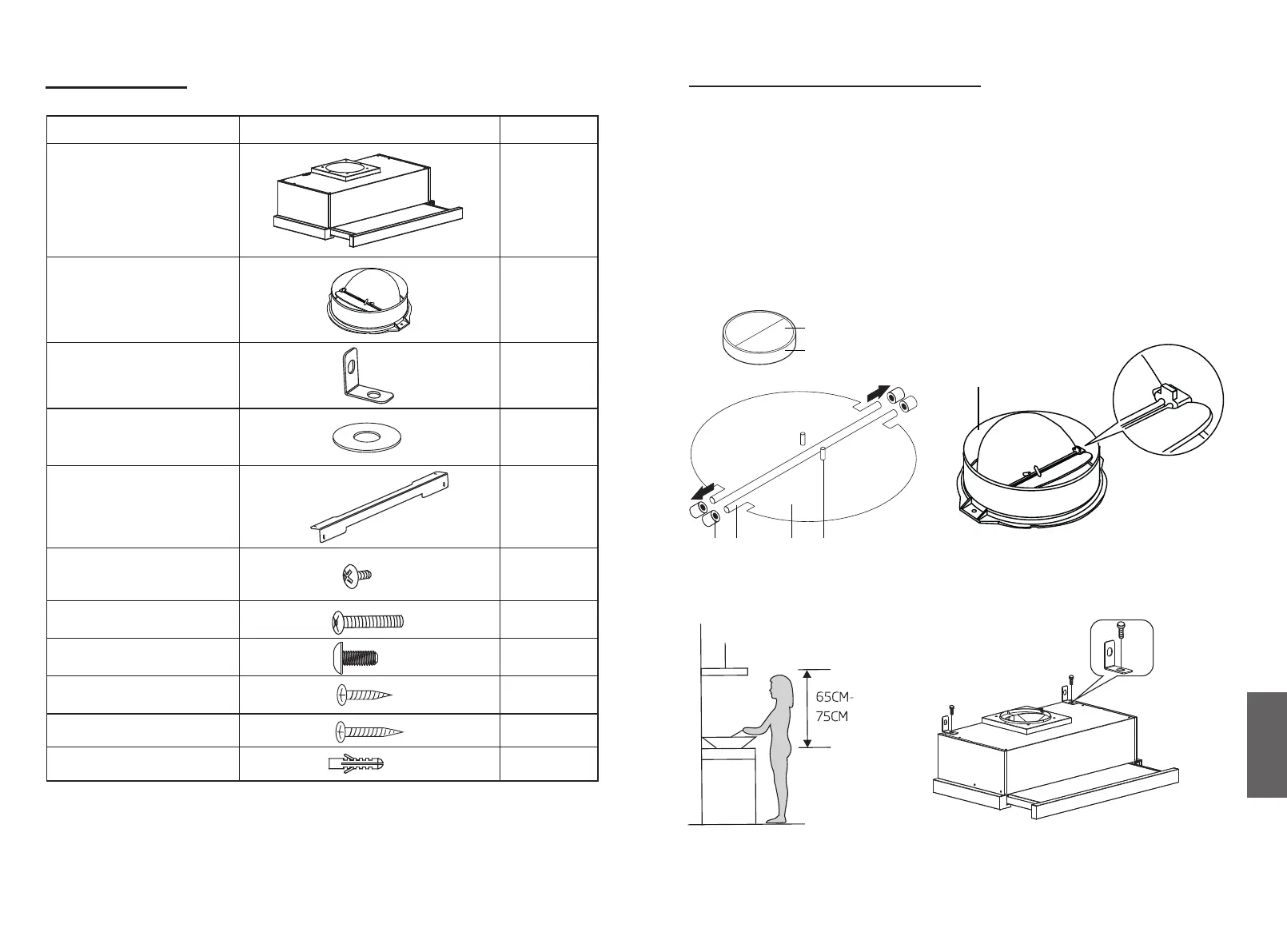 65CM-
75CM